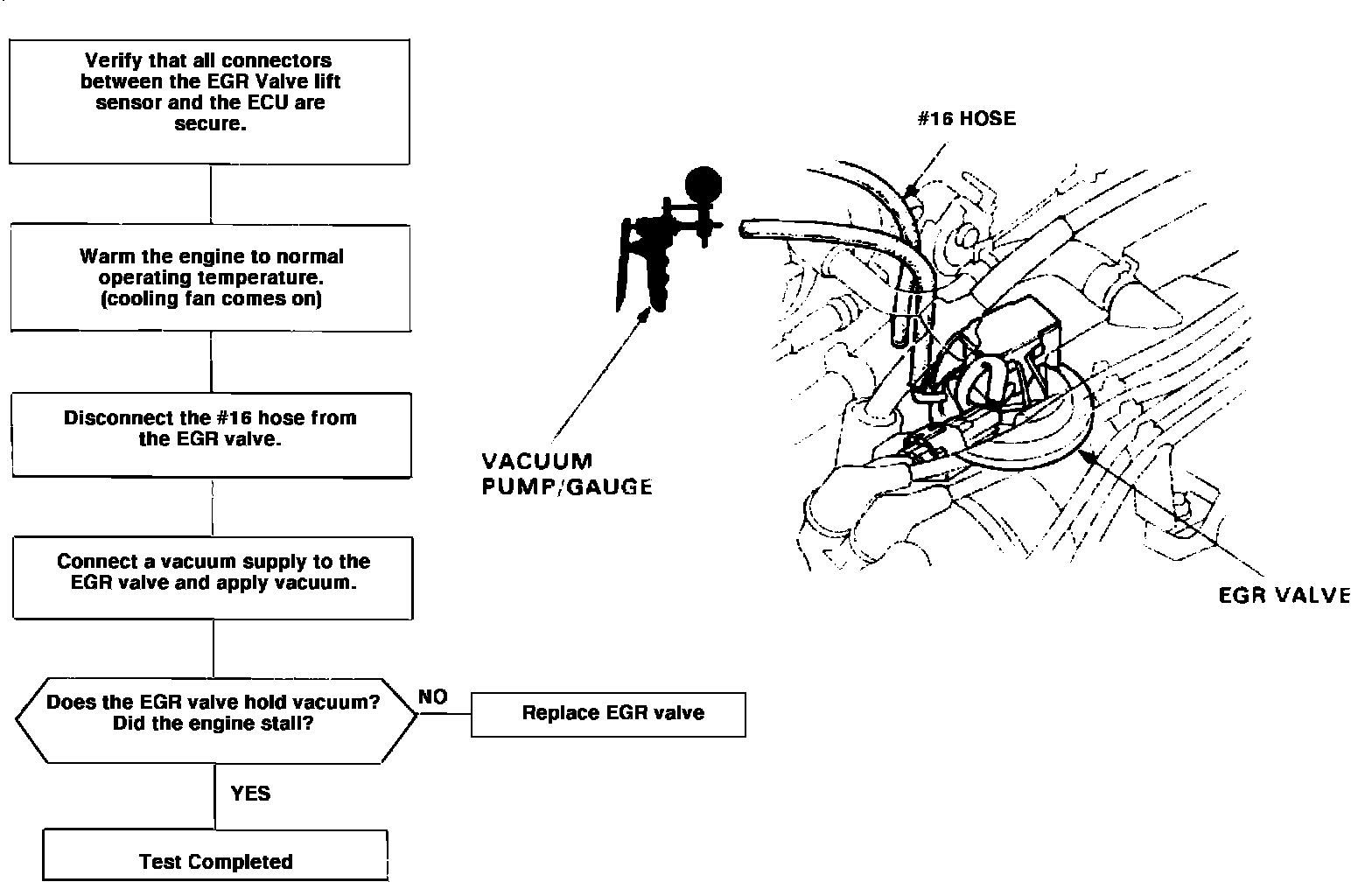 Verify that all connectors between the EGR Valve lift sensor and the ECU are secure.

Warm the engine to normal operating temperature. (cooling fan comes on)

Disconnect the #16 hose from the EGR valve.

Connect a vacuum supply to the EGR valve and apply vacuum.

Does the EGR valve hold vacuum? Did the engine stall?

NO

Replace EGR valve

YES

Test Completed

#16 HOSE

VACUUM PUMP/GAUGE

EGR VALVE