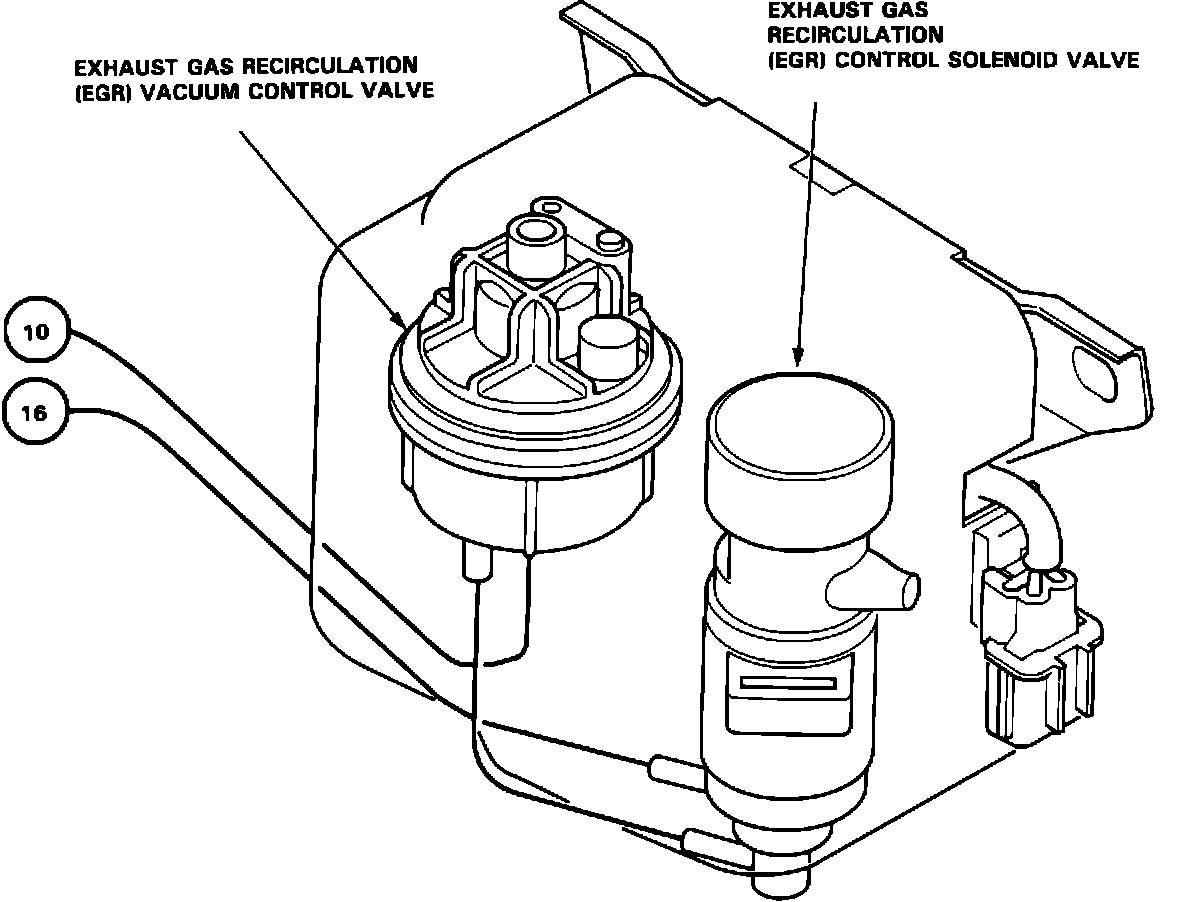 EXHAUST GAS RECIRCULATION (EGR) VACUUM CONTROL VALVE

EXHAUST GAS RECIRCULATION (EGR) CONTROL SOLENOID VALVE

10

16