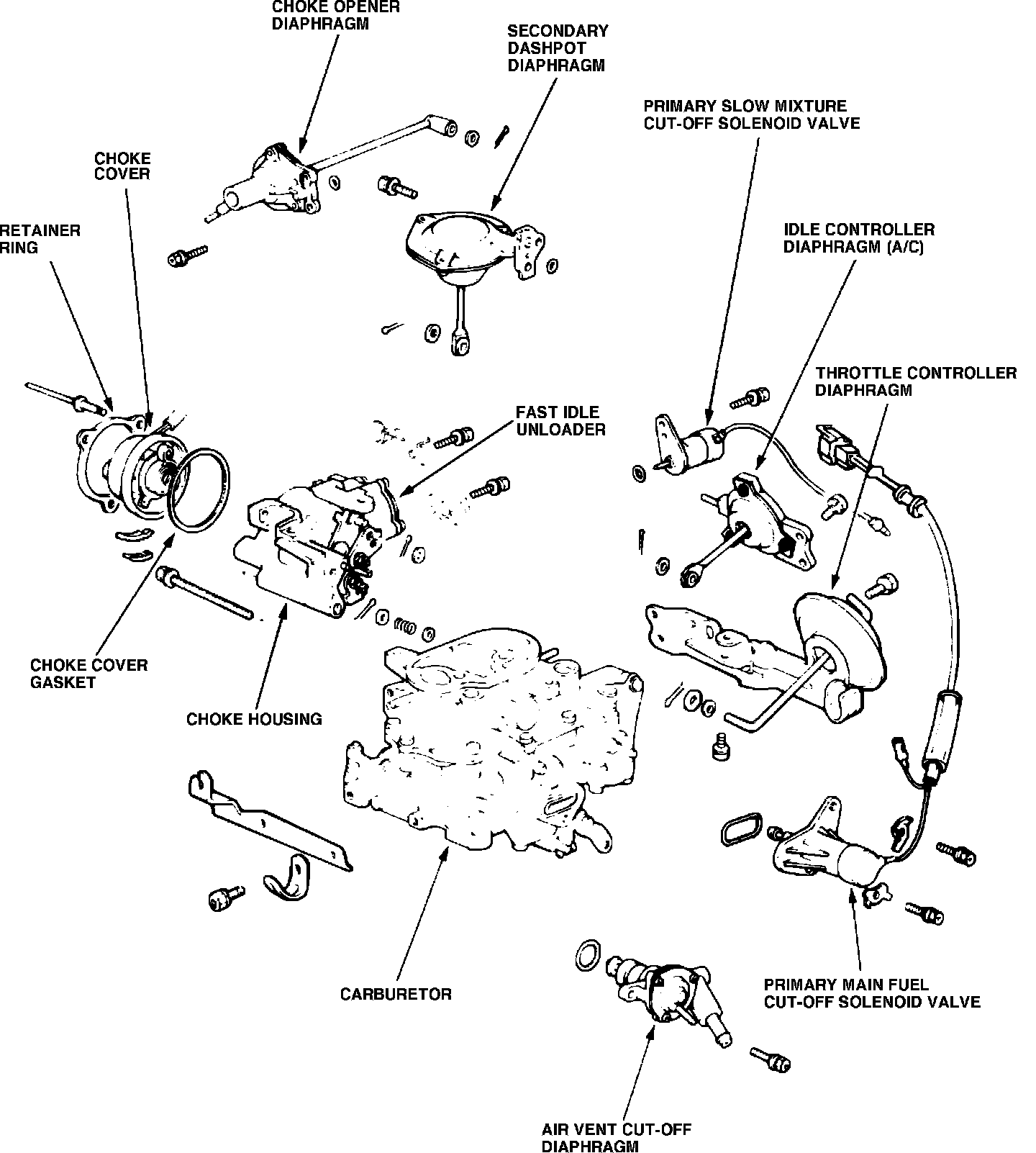 CHOKE OPENER DIAPHRAGM

SECONDARY DASHPOT DIAPHRAGM

PRIMARY SLOW MIXTURE CUT-OFF SOLENOID VALVE

CHOKE COVER

RETAINER RING

IDLE CONTROLLER DIAPHRAGM (A/C)

THROTTLE CONTROLLER DIAPHRAGM

FAST IDLE UNLOADER

CHOKE COVER GASKET

CHOKE HOUSING

CARBURETOR

PRIMARY MAIN FUEL CUT-OFF SOLENOID VALVE

AIR VENT CUT-OFF DIAPHRAGM