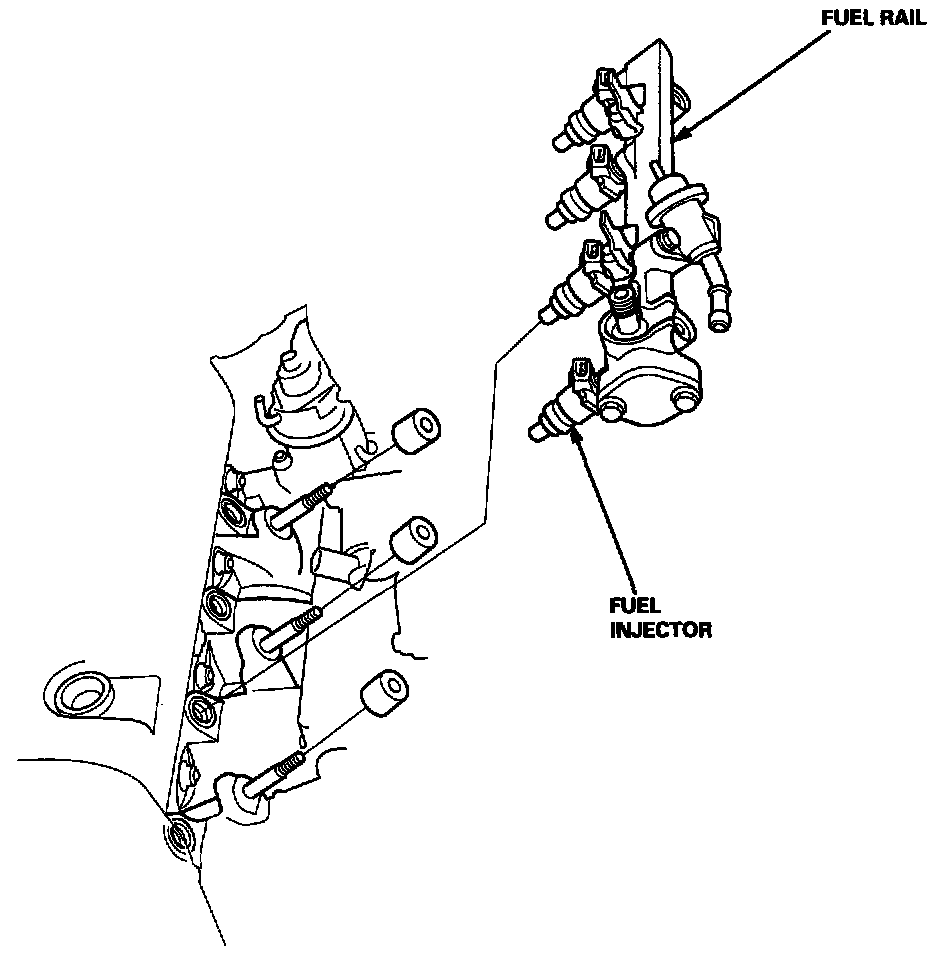 FUEL RAIL

FUEL INJECTOR