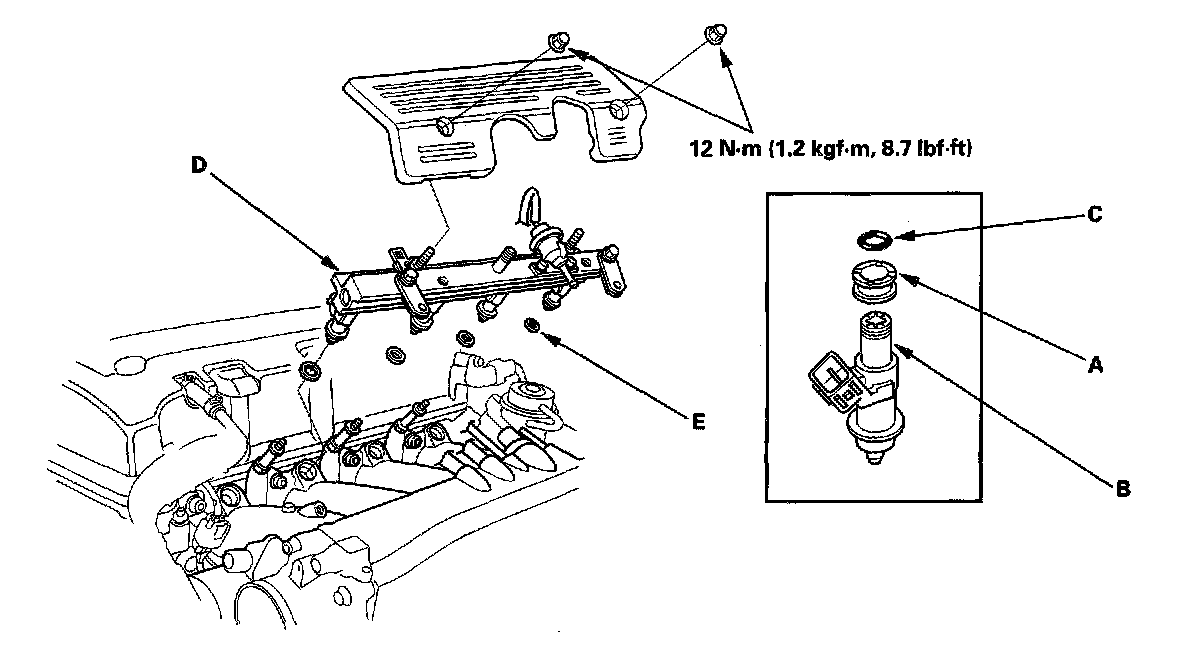 12 N·m (1.2 kgf·m, 8.7 lbf·ft)

D

C

A

E

B