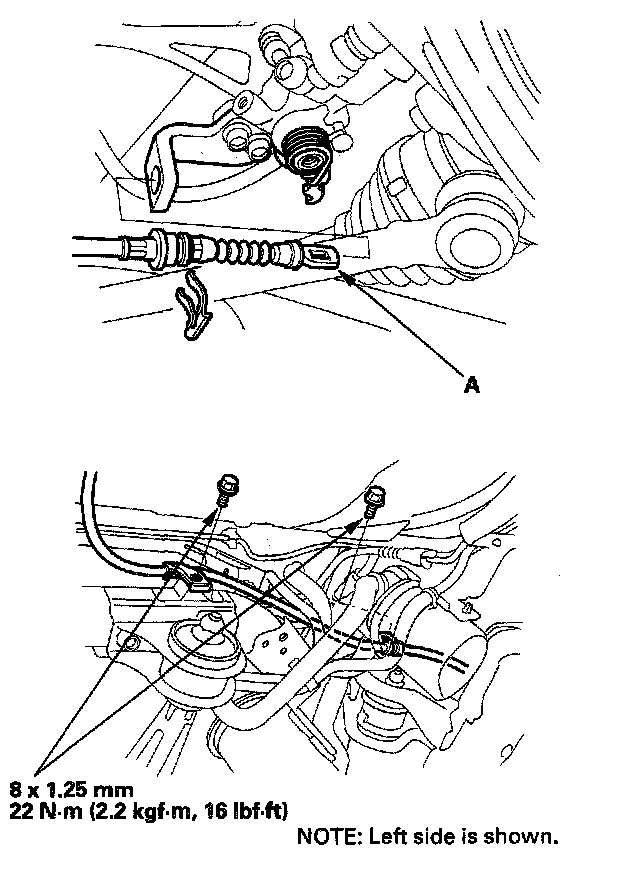 A

8 x 1.25 mm
22 N·m (2.2 kgf·m, 16 lbf·ft)

NOTE: Left side is shown.