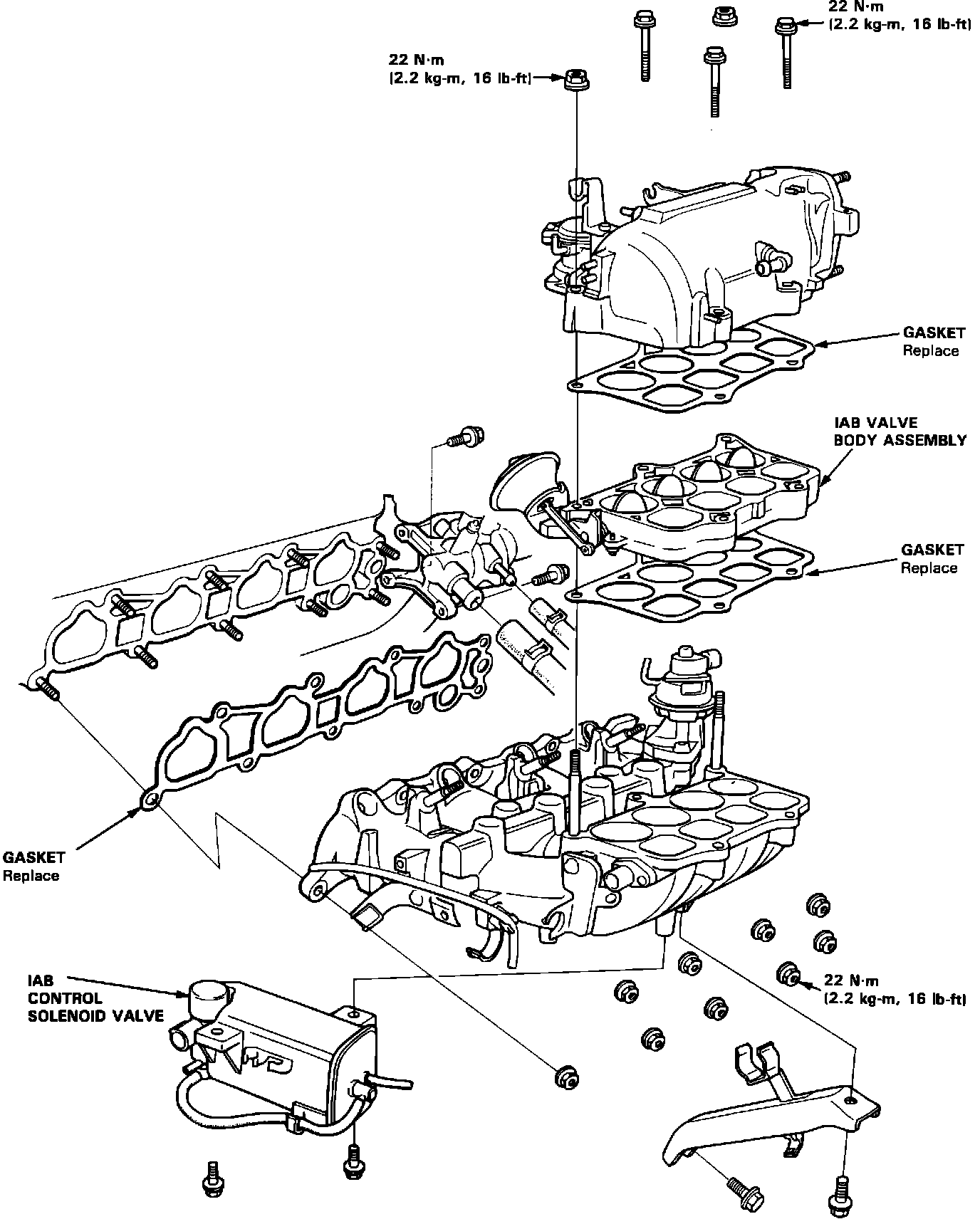 22 N·m
(2.2 kg-m, 16 lb-ft)

22 N·m
(2.2 kg-m, 16 lb-ft)

GASKET
Replace

IAB VALVE
BODY ASSEMBLY

GASKET
Replace

GASKET
Replace

IAB
CONTROL
SOLENOID VALVE

22 N·m
(2.2 kg-m, 16 lb-ft)