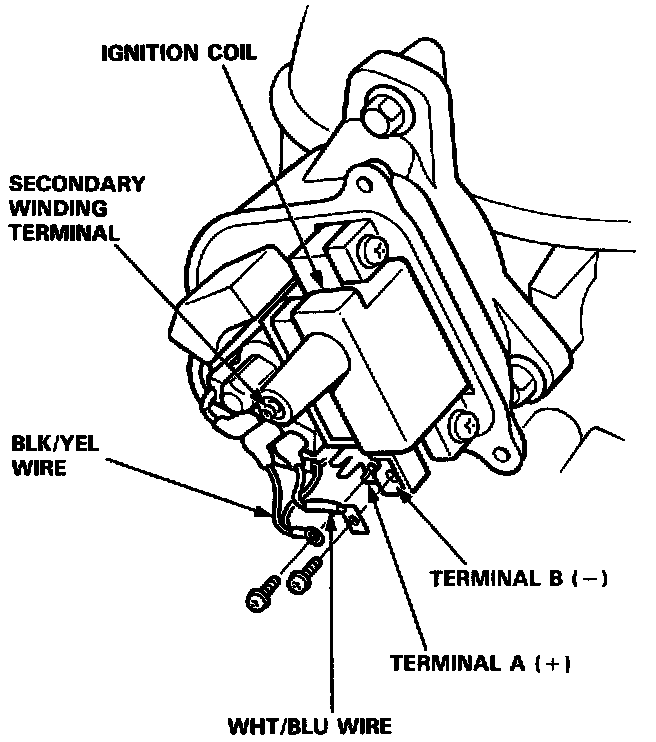 IGNITION COIL

SECONDARY WINDING TERMINAL

BLK/YEL WIRE

TERMINAL B (−)

TERMINAL A (+)

WHT/BLU WIRE