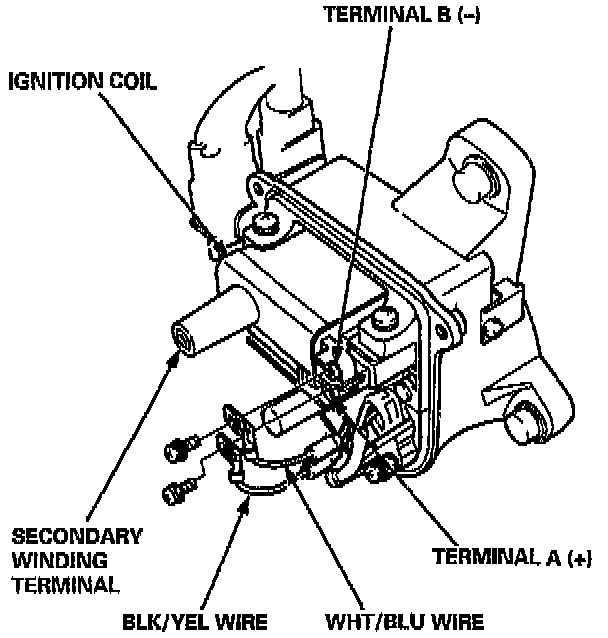 TERMINAL B (–)

IGNITION COIL

SECONDARY WINDING TERMINAL

TERMINAL A (+)

BLK/YEL WIRE

WHT/BLU WIRE