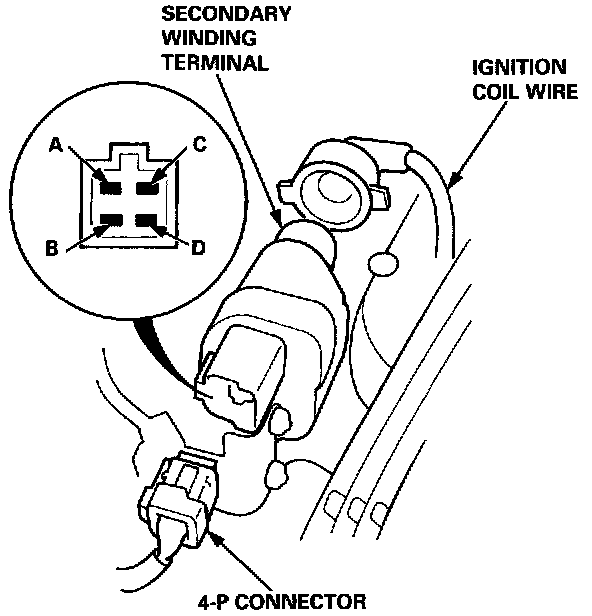 SECONDARY WINDING TERMINAL

IGNITION COIL WIRE

A

C

B

D

4-P CONNECTOR