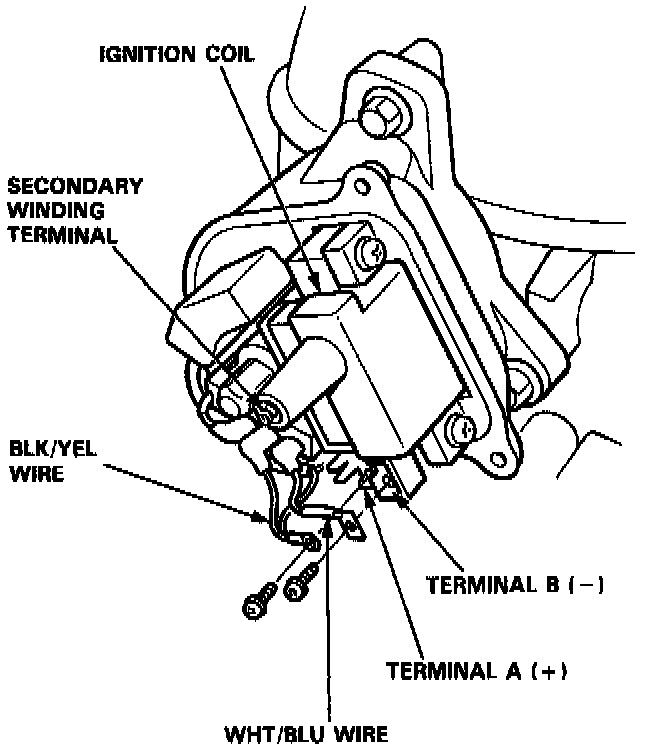 IGNITION COIL

SECONDARY WINDING TERMINAL

BLK/YEL WIRE

TERMINAL B (−)

TERMINAL A (+)

WHT/BLU WIRE