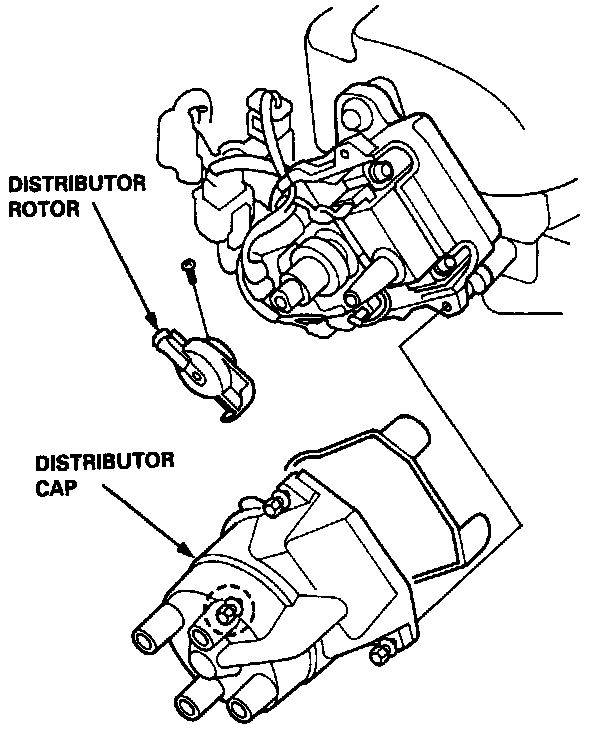 DISTRIBUTOR ROTOR

DISTRIBUTOR CAP