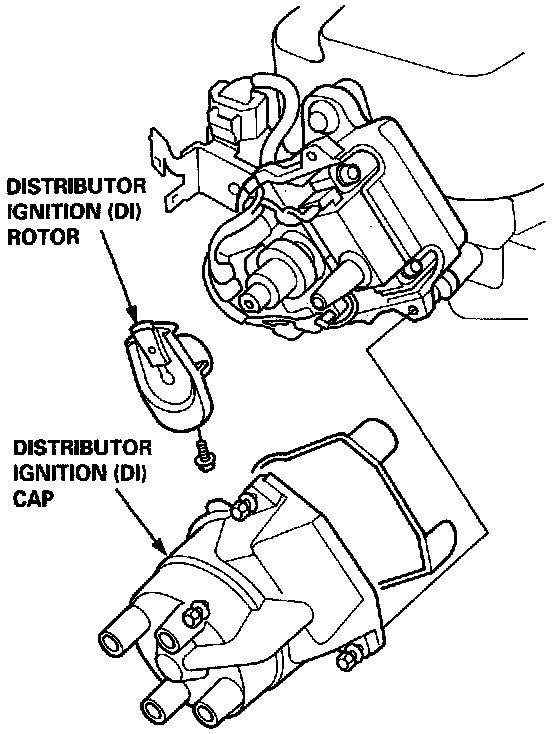 DISTRIBUTOR IGNITION (DI) ROTOR

DISTRIBUTOR IGNITION (DI) CAP