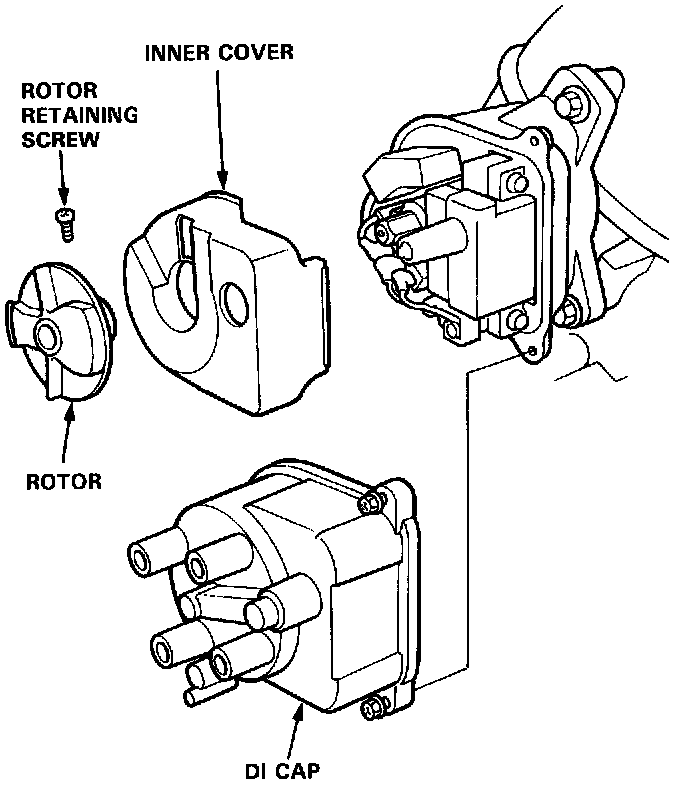 INNER COVER

ROTOR RETAINING SCREW

ROTOR

DI CAP