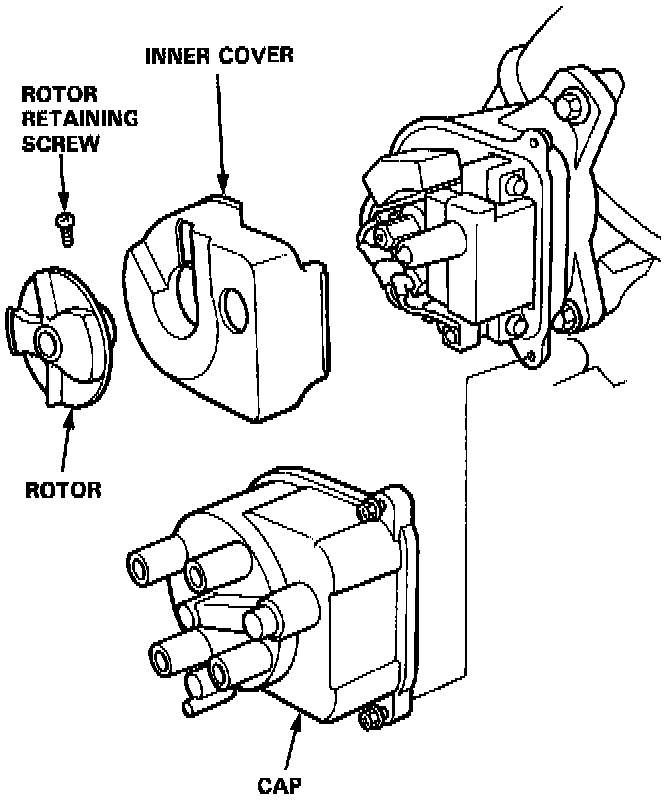 INNER COVER

ROTOR RETAINING SCREW

ROTOR

CAP