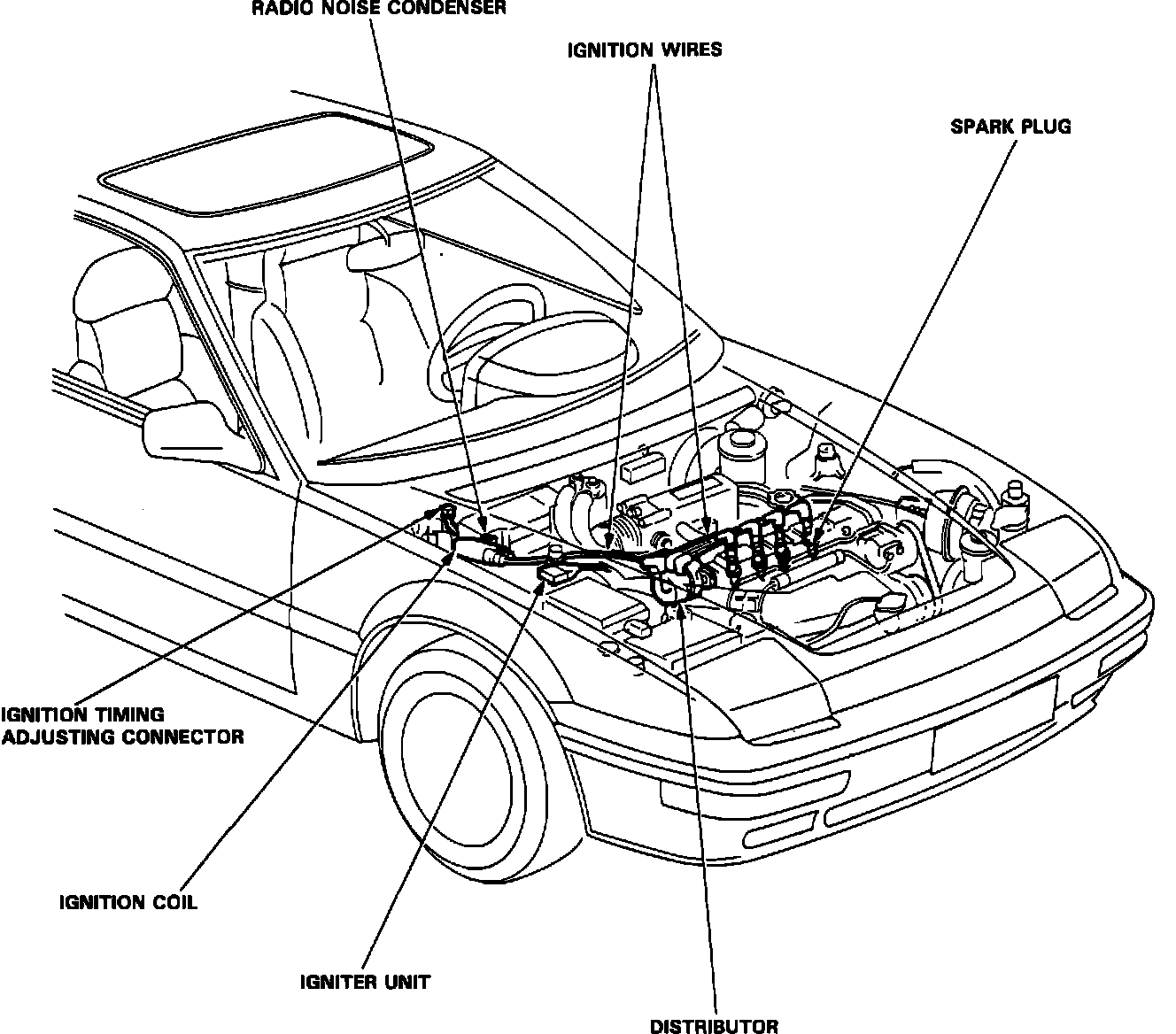 RADIO NOISE CONDENSER

IGNITION WIRES

SPARK PLUG

IGNITION TIMING ADJUSTING CONNECTOR

IGNITION COIL

IGNITER UNIT

DISTRIBUTOR