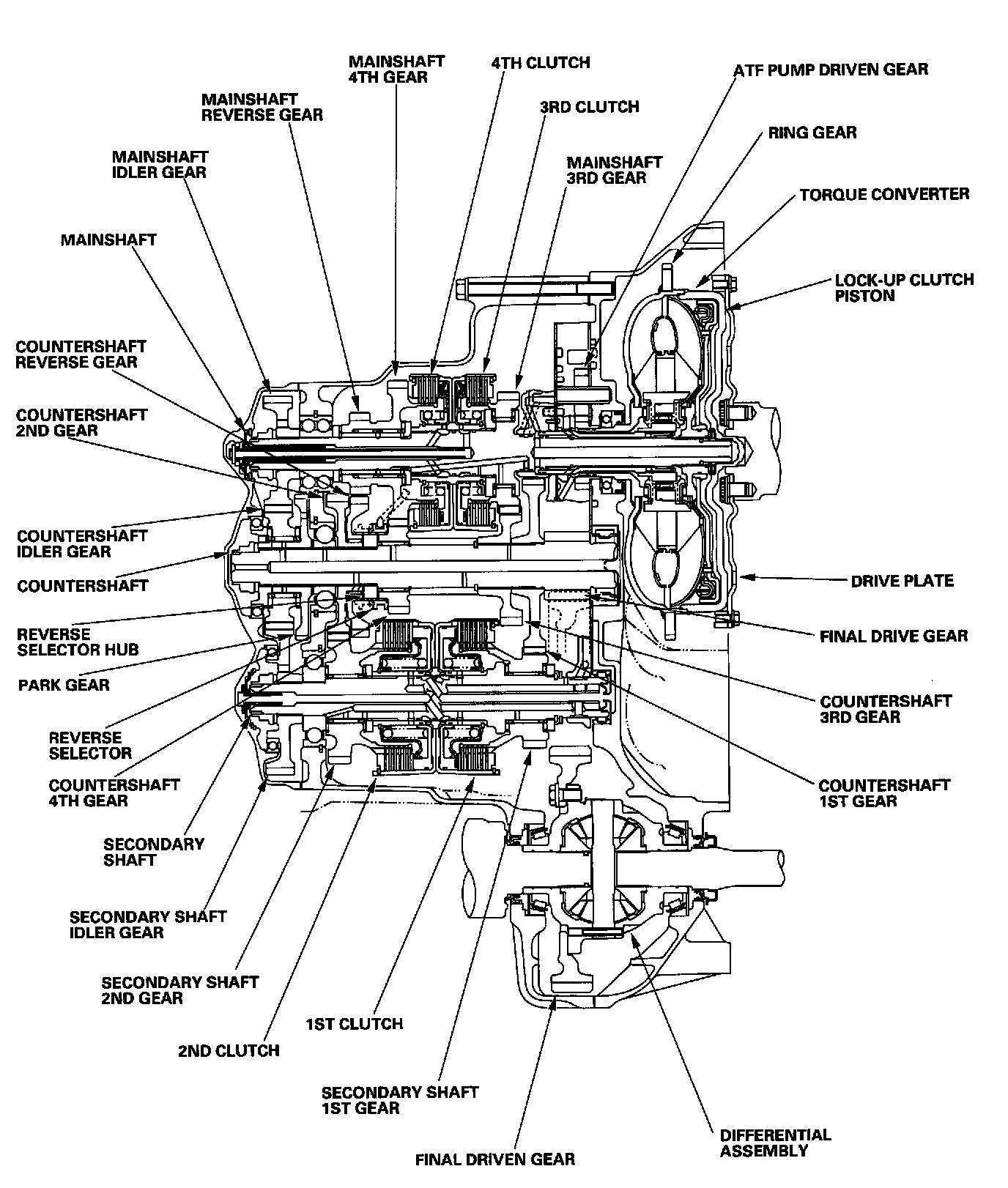 MAINSHAFT 4TH GEAR

4TH CLUTCH

ATF PUMP DRIVEN GEAR

MAINSHAFT REVERSE GEAR

3RD CLUTCH

RING GEAR

MAINSHAFT IDLER GEAR

MAINSHAFT 3RD GEAR

TORQUE CONVERTER

MAINSHAFT

LOCK-UP CLUTCH PISTON

COUNTERSHAFT REVERSE GEAR

COUNTERSHAFT 2ND GEAR

COUNTERSHAFT IDLER GEAR

COUNTERSHAFT

DRIVE PLATE

REVERSE SELECTOR HUB

FINAL DRIVE GEAR

PARK GEAR

COUNTERSHAFT 3RD GEAR

REVERSE SELECTOR

COUNTERSHAFT 4TH GEAR

COUNTERSHAFT 1ST GEAR

SECONDARY SHAFT

SECONDARY SHAFT IDLER GEAR

SECONDARY SHAFT 2ND GEAR

1ST CLUTCH

2ND CLUTCH

SECONDARY SHAFT 1ST GEAR

DIFFERENTIAL ASSEMBLY

FINAL DRIVEN GEAR