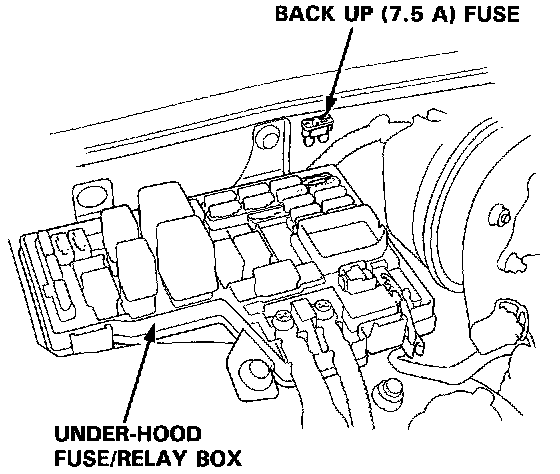 BACK UP (7.5 A) FUSE

UNDER-HOOD FUSE/RELAY BOX