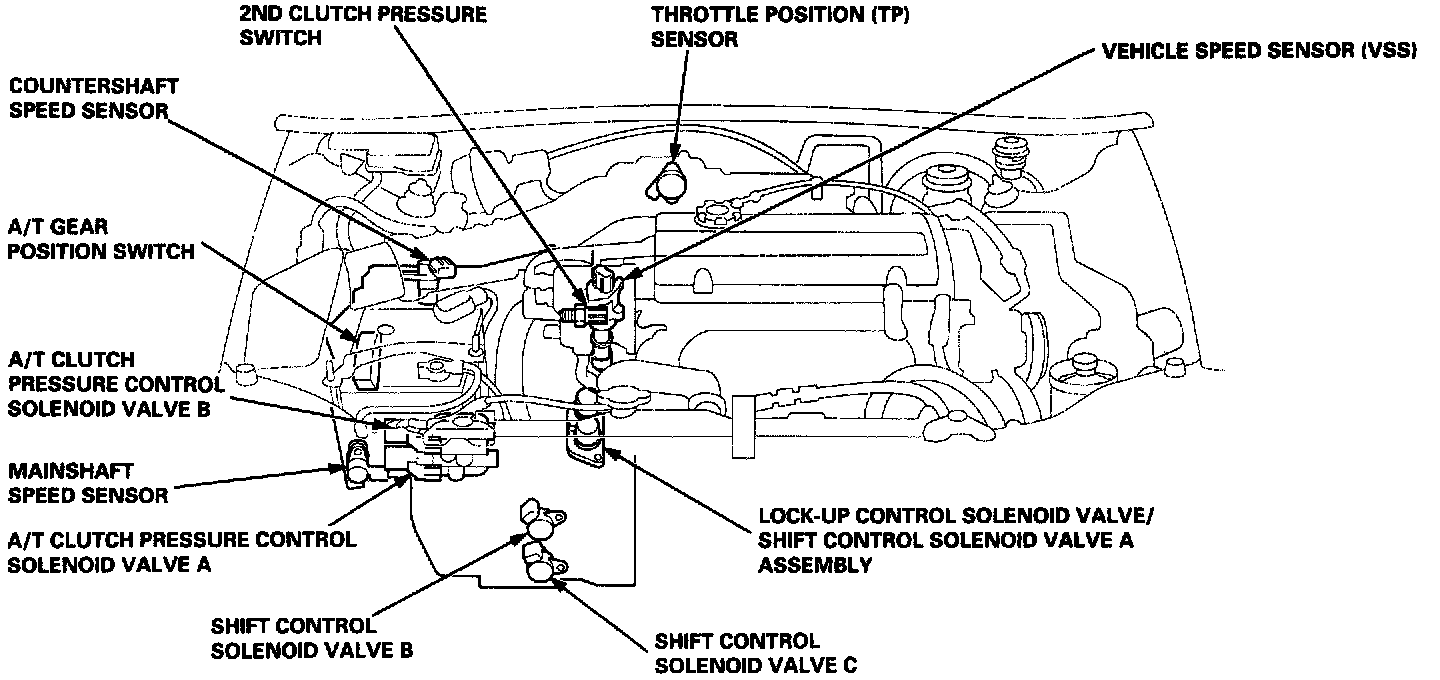 2ND CLUTCH PRESSURE SWITCH

THROTTLE POSITION (TP) SENSOR

VEHICLE SPEED SENSOR (VSS)

COUNTERSHAFT SPEED SENSOR

A/T GEAR POSITION SWITCH

A/T CLUTCH PRESSURE CONTROL SOLENOID VALVE B

MAINSHAFT SPEED SENSOR

A/T CLUTCH PRESSURE CONTROL SOLENOID VALVE A

LOCK-UP CONTROL SOLENOID VALVE/ SHIFT CONTROL SOLENOID VALVE A ASSEMBLY

SHIFT CONTROL SOLENOID VALVE B

SHIFT CONTROL SOLENOID VALVE C