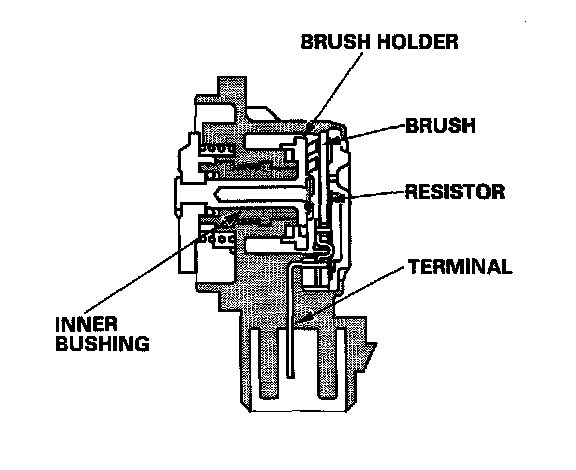 BRUSH HOLDER

BRUSH

RESISTOR

TERMINAL

INNER BUSHING