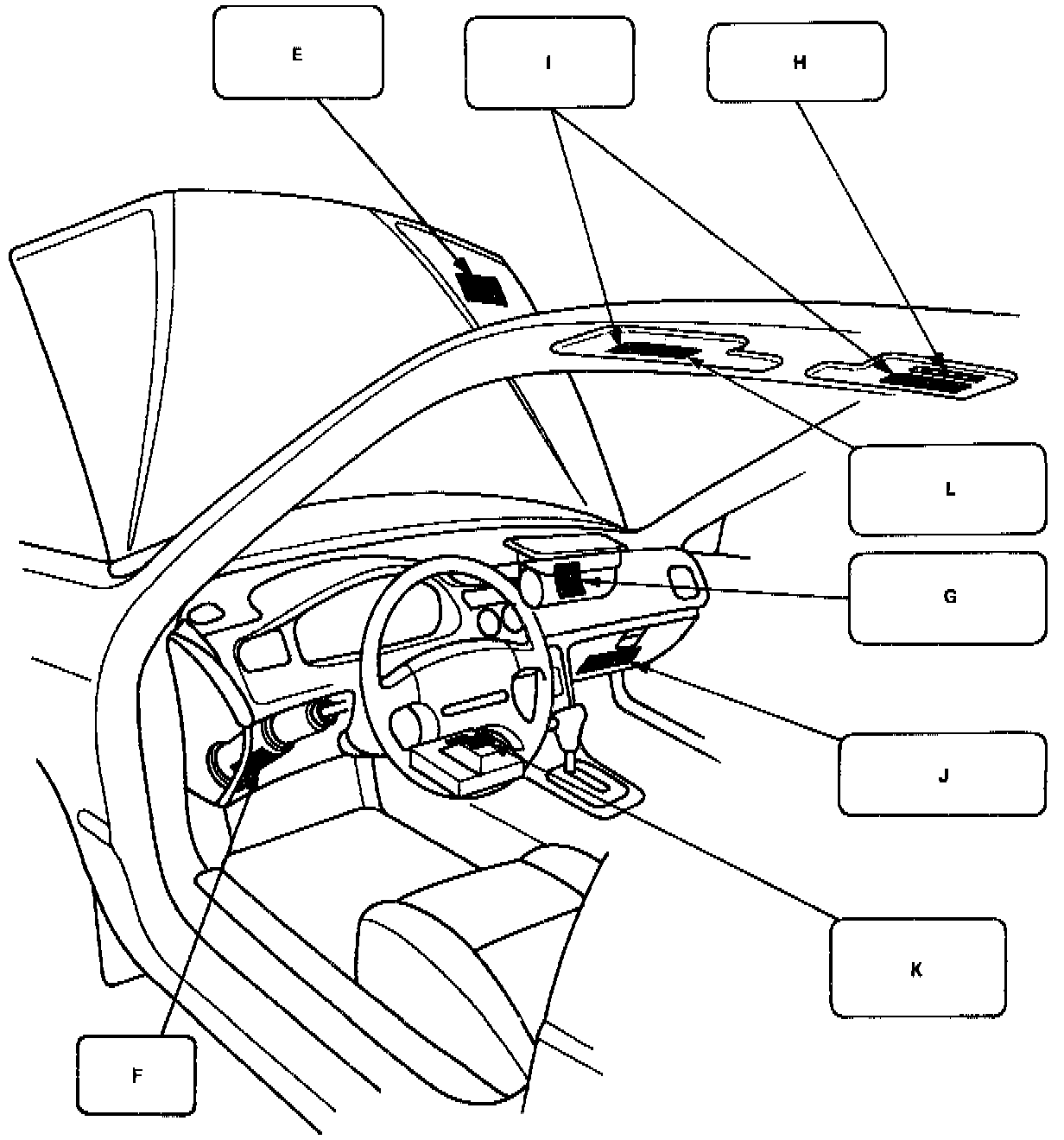 E

I

H

L

G

J

K

F