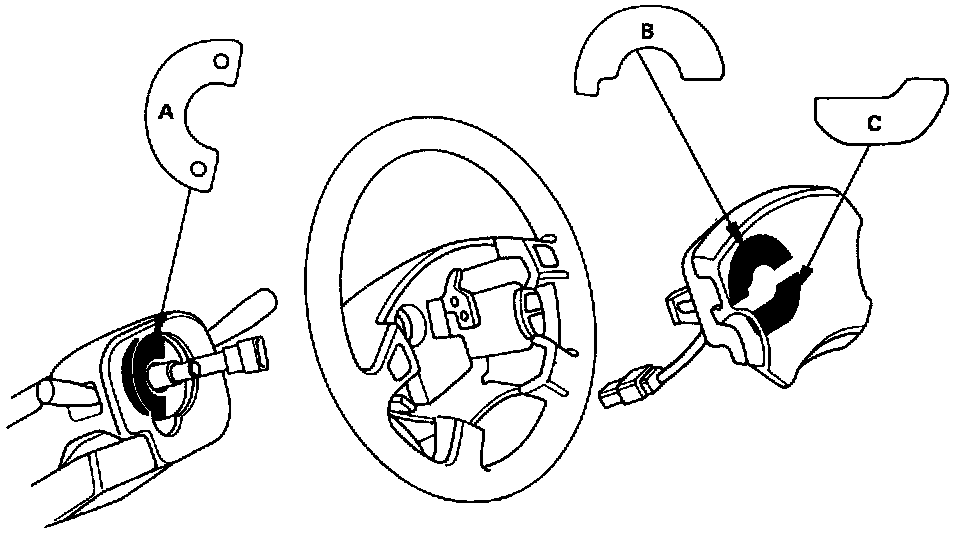 A

B

C