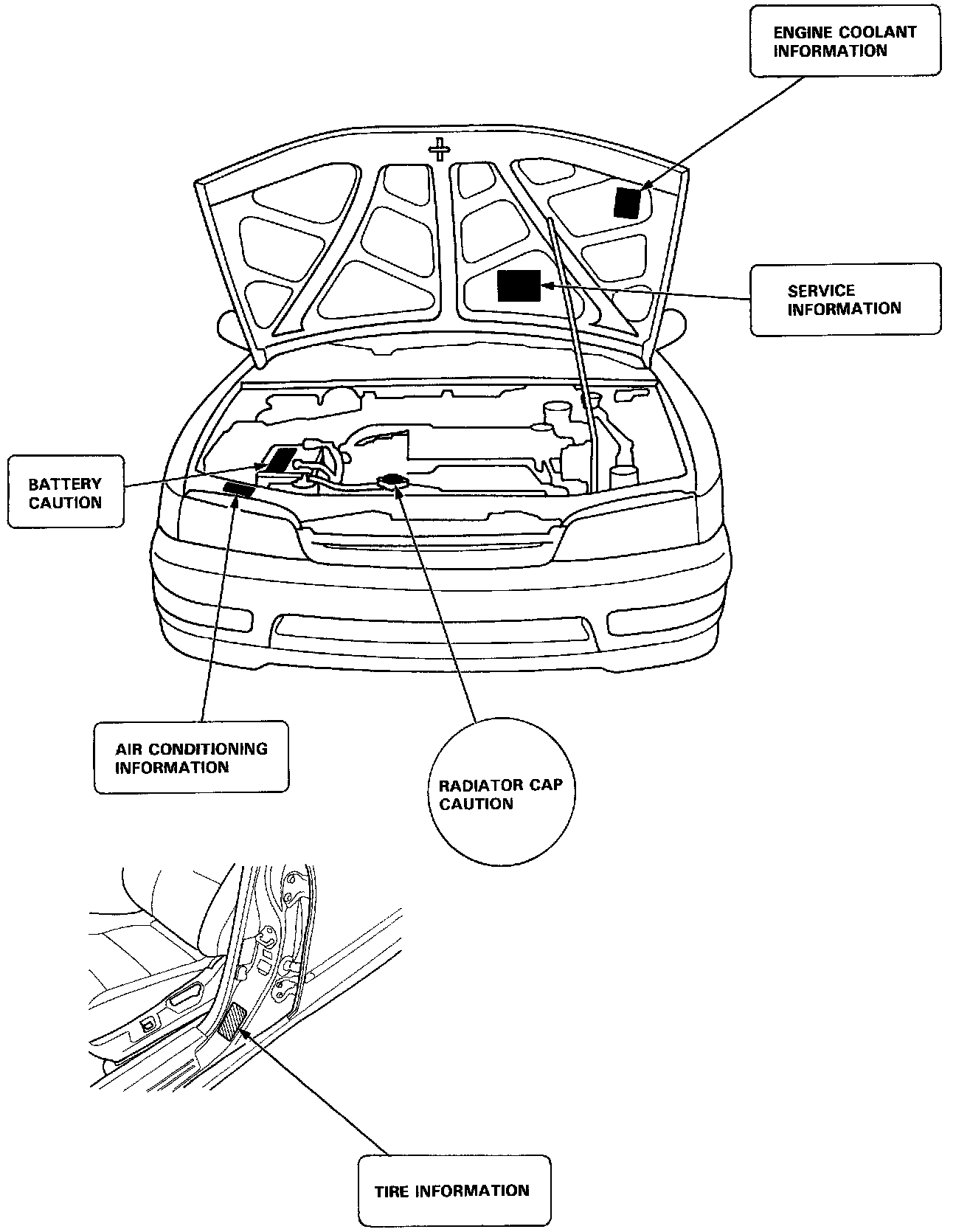 ENGINE COOLANT INFORMATION

SERVICE INFORMATION

BATTERY CAUTION

AIR CONDITIONING INFORMATION

RADIATOR CAP CAUTION

TIRE INFORMATION