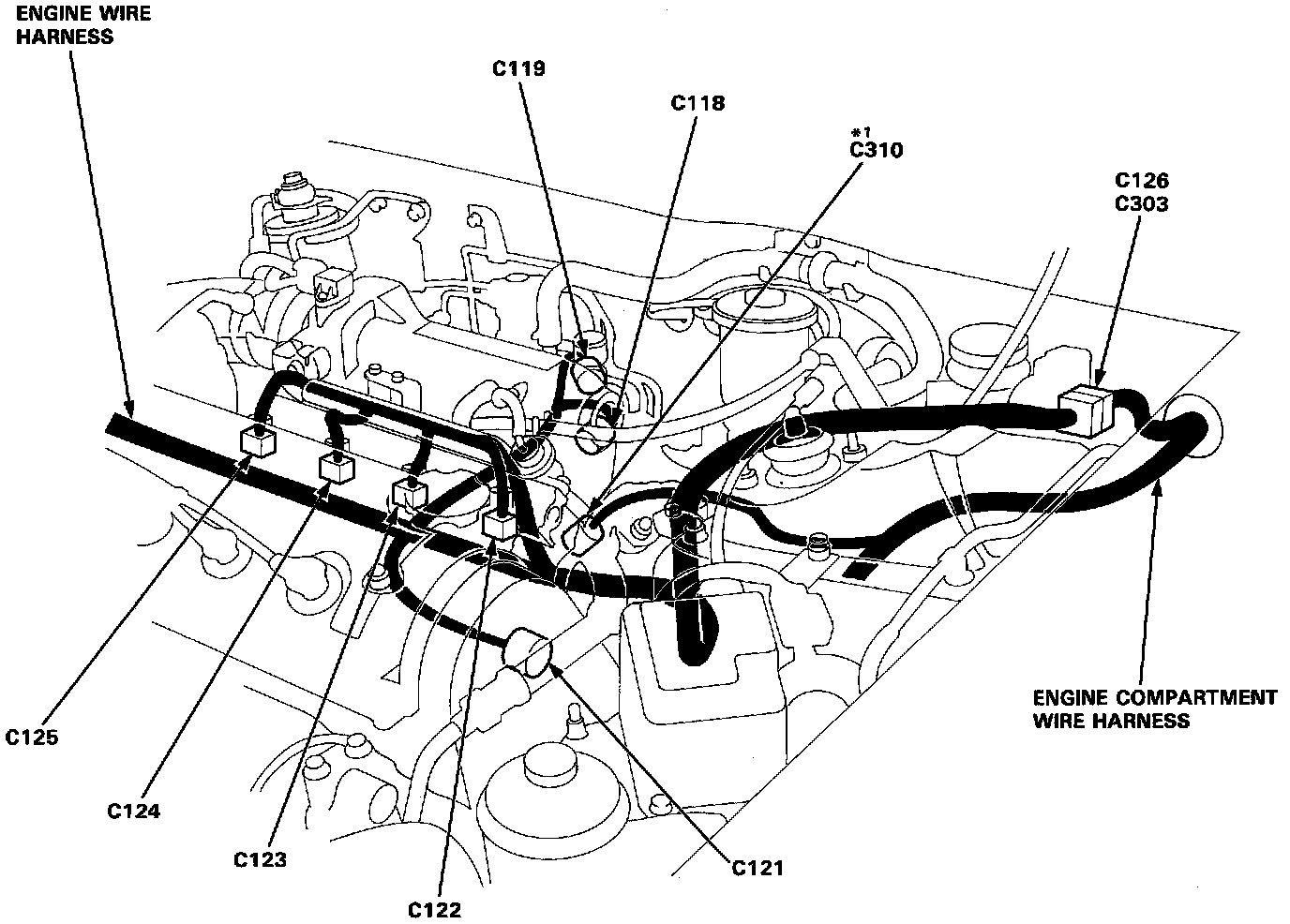 ENGINE WIRE HARNESS

C119

C118

*1
C310

C126
C303

ENGINE COMPARTMENT WIRE HARNESS

C125

C124

C123

C122

C121