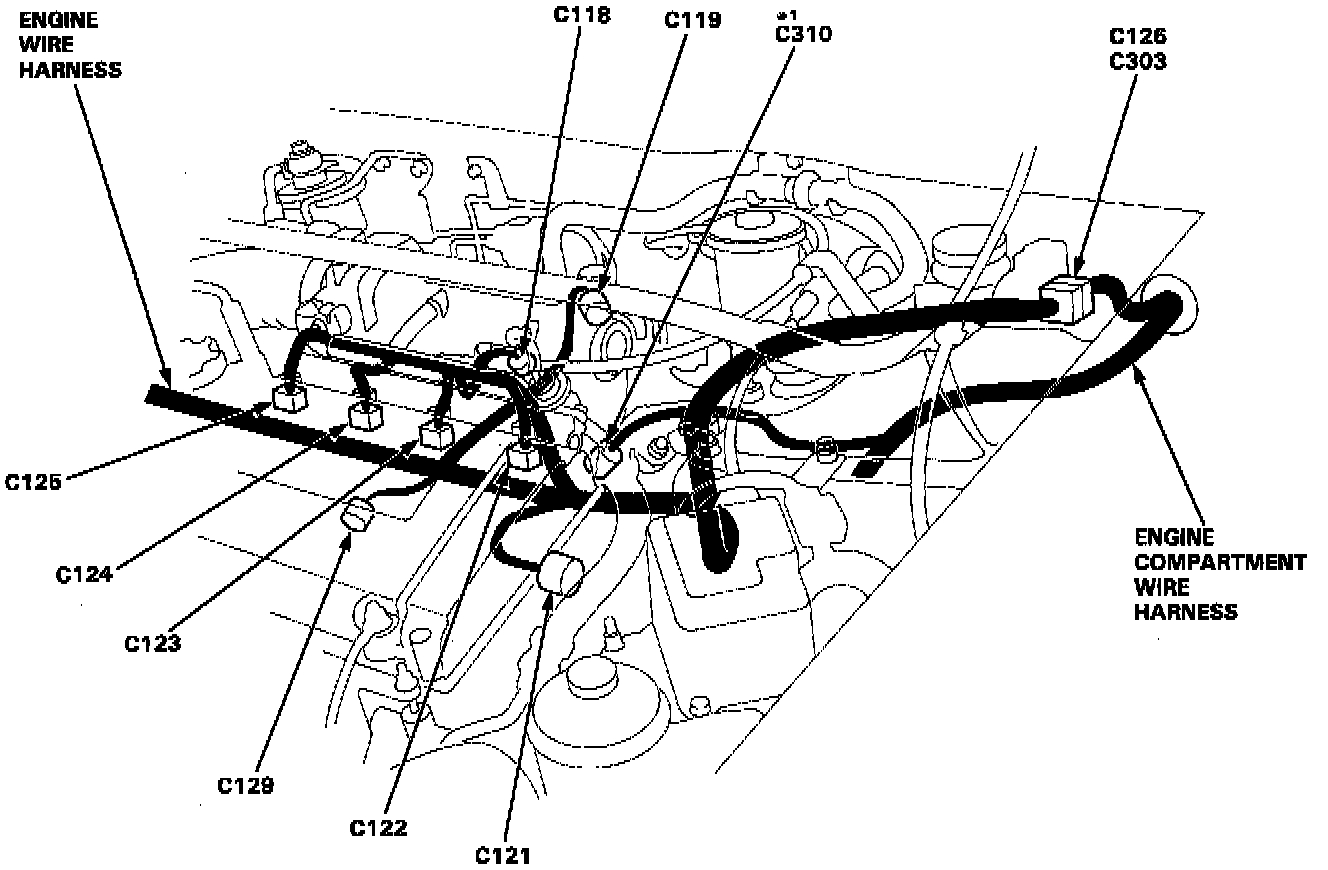 ENGINE WIRE HARNESS

C118

C119

*1
C310

C126
C303

C125

C124

C123

C129

C122

C121

ENGINE COMPARTMENT WIRE HARNESS