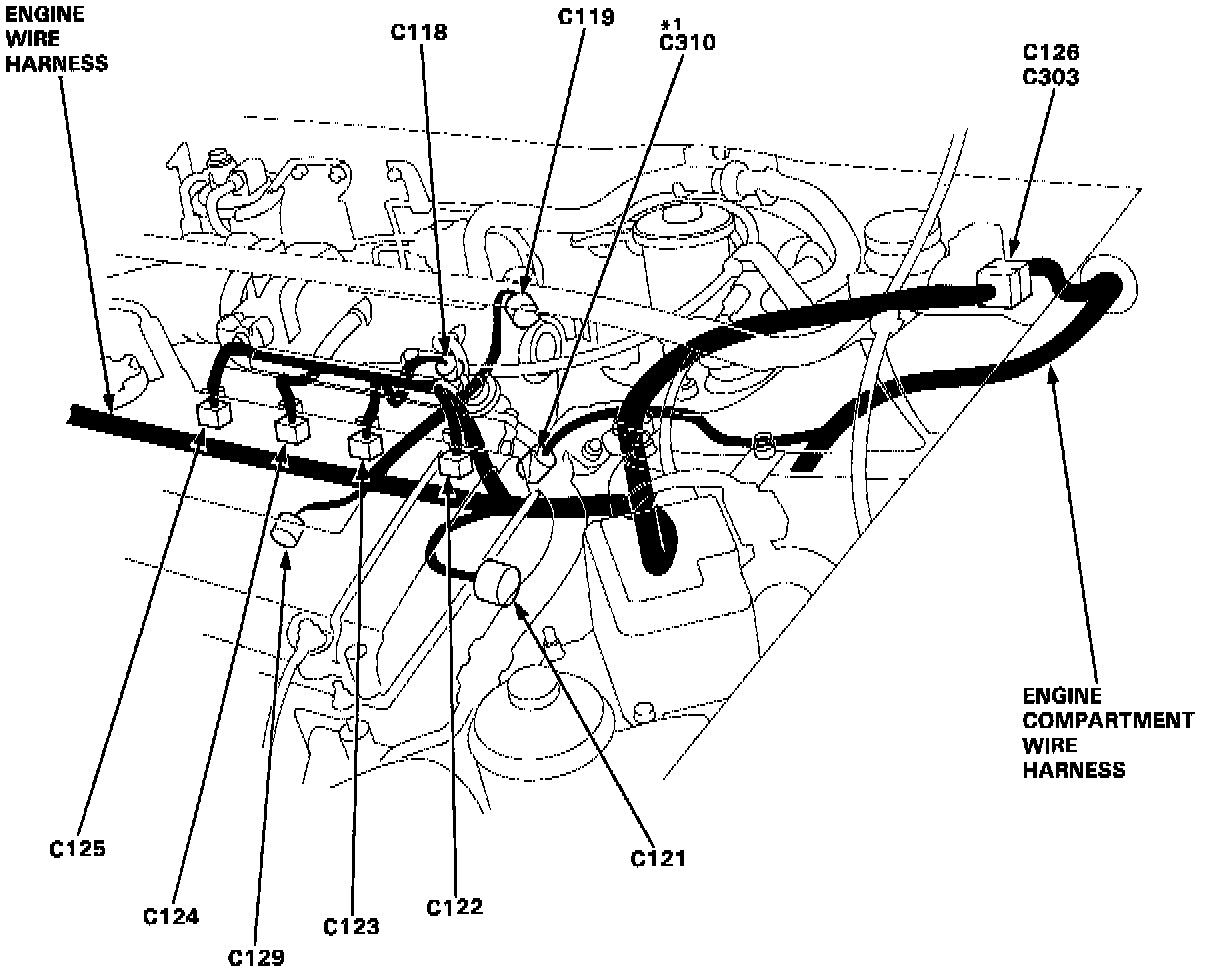 ENGINE WIRE HARNESS

C118

C119

*1
C310

C126
C303

ENGINE COMPARTMENT WIRE HARNESS

C125

C124

C129

C123

C122

C121