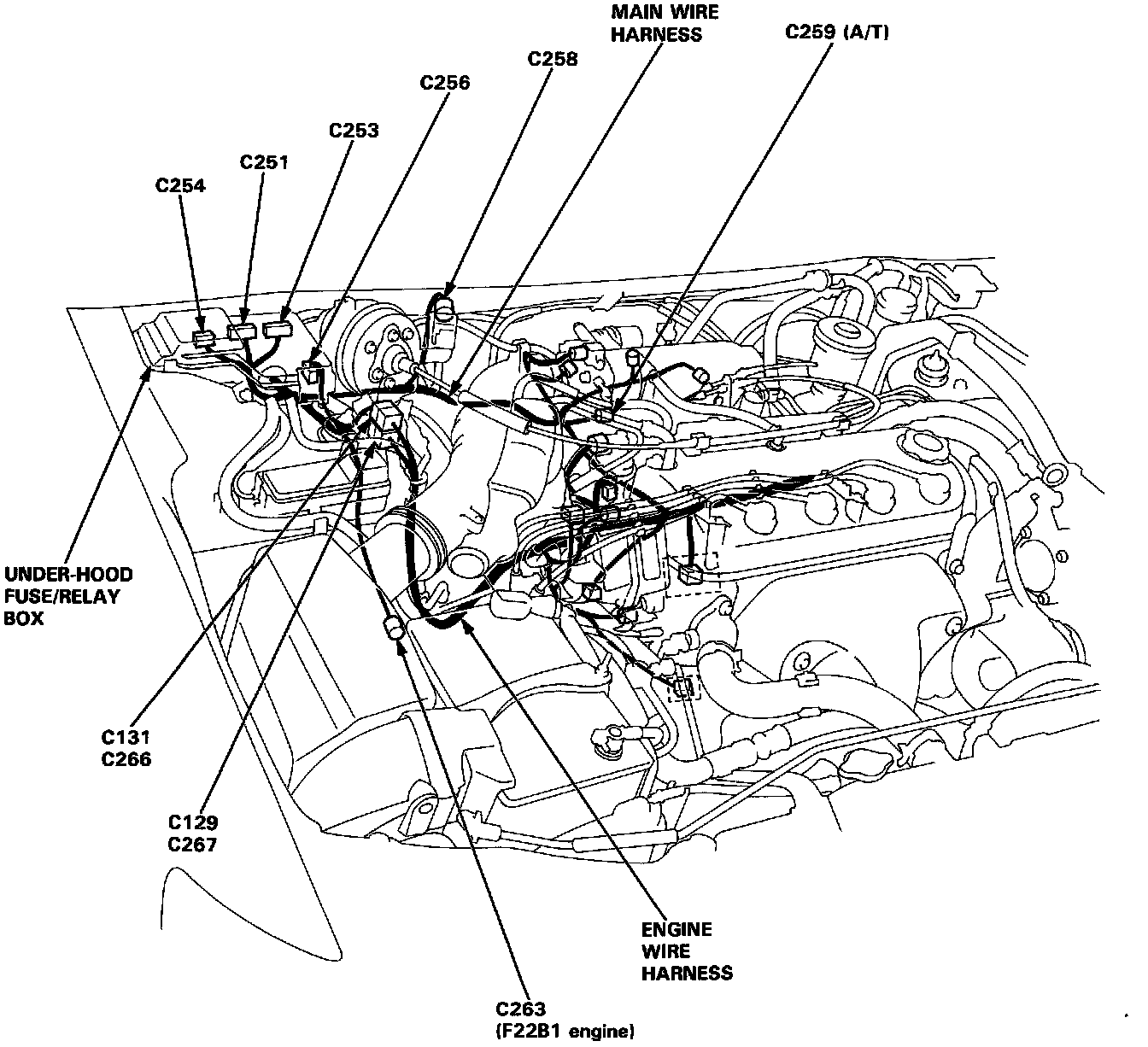 MAIN WIRE HARNESS

C259 (A/T)

C258

C256

C253

C251

C254

UNDER-HOOD FUSE/RELAY BOX

C131
C266

C129
C267

ENGINE WIRE HARNESS

C263
(F22B1 engine)