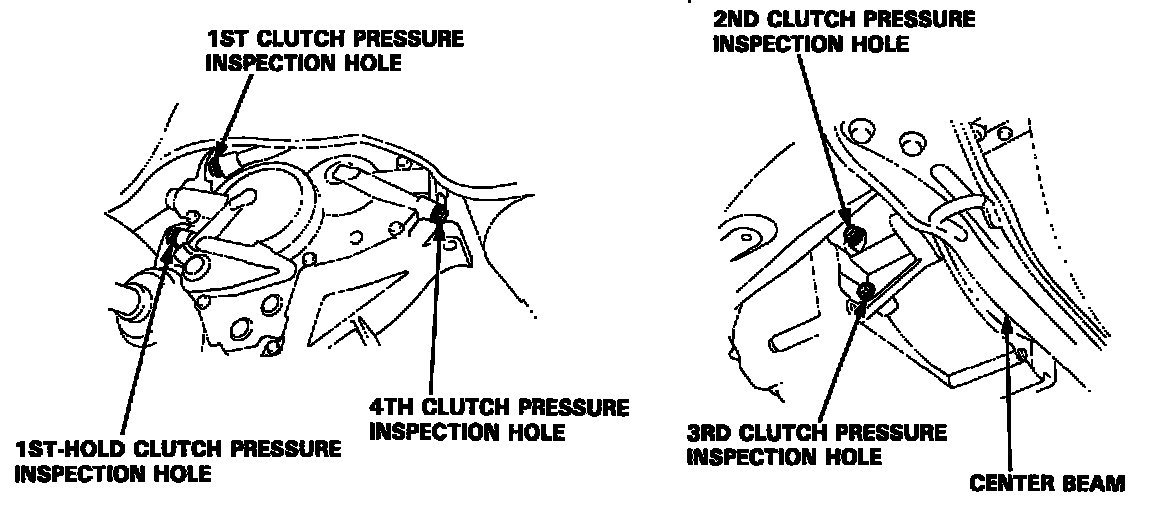 1ST CLUTCH PRESSURE INSPECTION HOLE

4TH CLUTCH PRESSURE INSPECTION HOLE

1ST-HOLD CLUTCH PRESSURE INSPECTION HOLE

2ND CLUTCH PRESSURE INSPECTION HOLE

3RD CLUTCH PRESSURE INSPECTION HOLE

CENTER BEAM