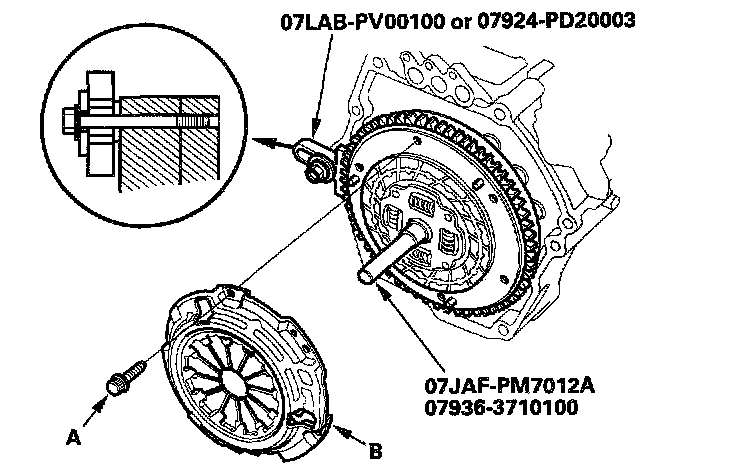 07LAB-PV00100 or 07924-PD20003

07JAF-PM7012A
07936-3710100

A

B