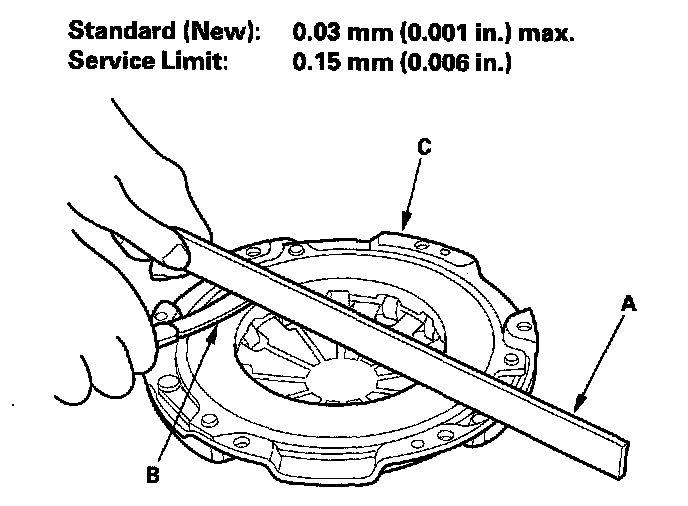 Standard (New): 0.03 mm (0.001 in.) max.
Service Limit: 0.15 mm (0.006 in.)

C

A

B