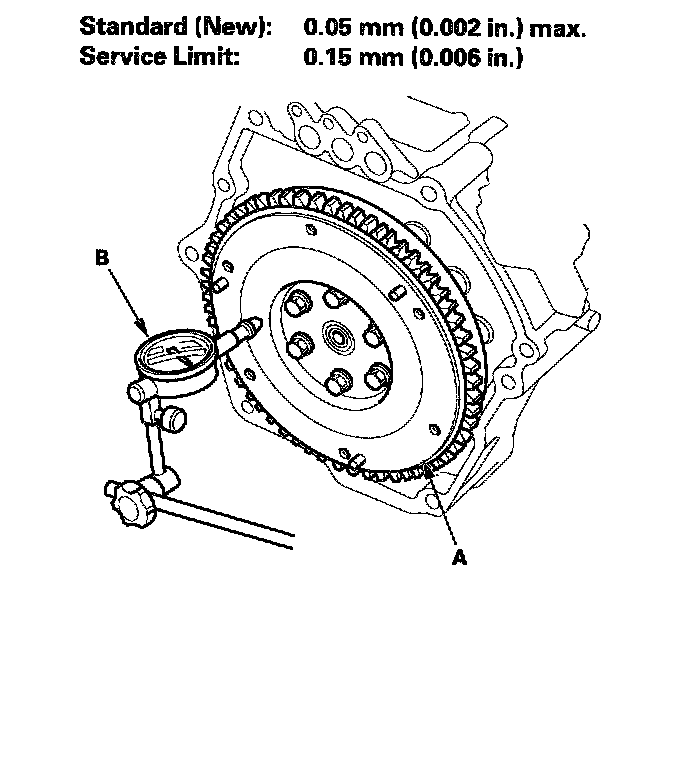 Standard (New): 0.05 mm (0.002 in.) max.
Service Limit: 0.15 mm (0.006 in.)

B

A