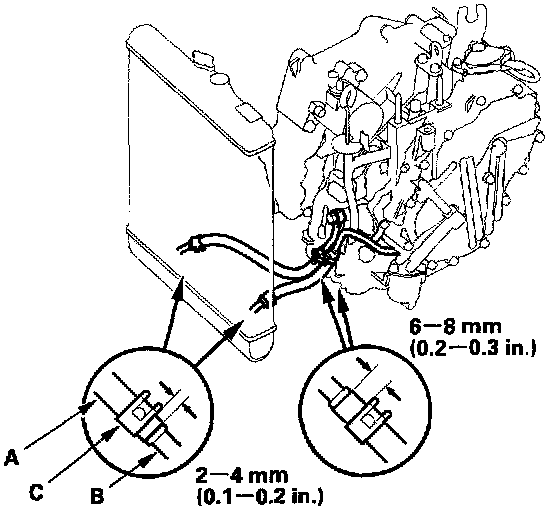 6—8 mm
(0.2—0.3 in.)

A

C

B

2—4 mm
(0.1—0.2 in.)