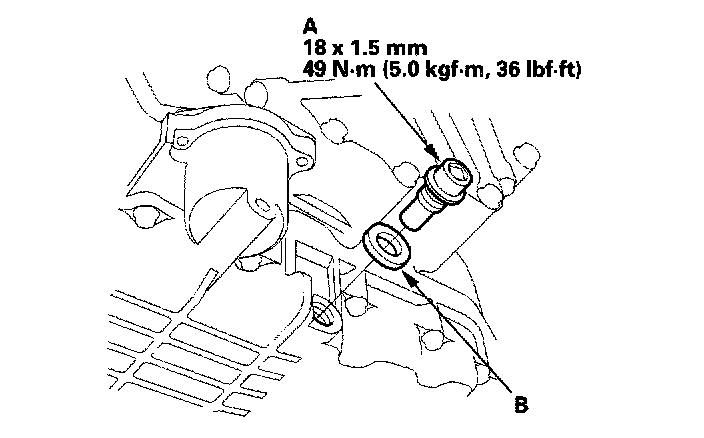 A
18 x 1.5 mm
49 N·m (5.0 kgf·m, 36 lbf·ft)

B