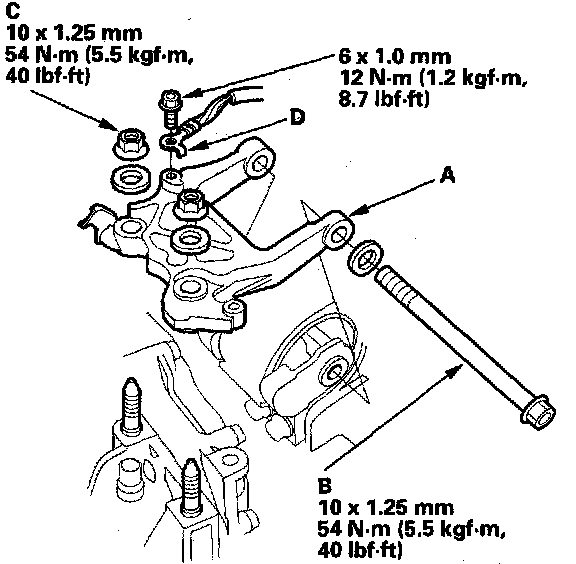 C
10 x 1.25 mm
54 N·m (5.5 kgf·m,
40 lbf·ft)

6 x 1.0 mm
12 N·m (1.2 kgf·m,
8.7 lbf·ft)

D

A

B
10 x 1.25 mm
54 N·m (5.5 kgf·m,
40 lbf·ft)