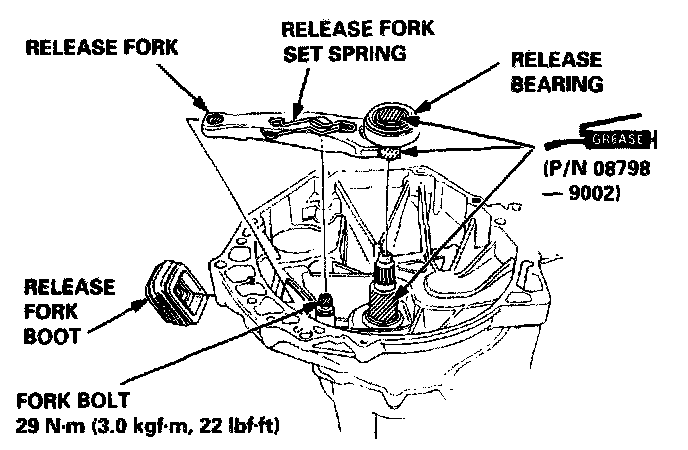 RELEASE FORK

RELEASE FORK SET SPRING

RELEASE BEARING

GREASE

(P/N 08798 — 9002)

RELEASE FORK BOOT

FORK BOLT
29 N·m (3.0 kgf·m, 22 lbf·ft)