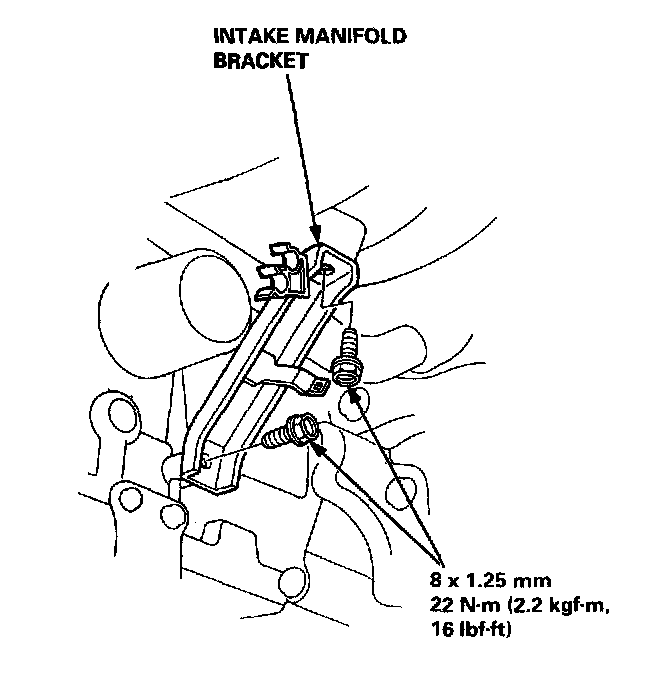 INTAKE MANIFOLD BRACKET

8 x 1.25 mm
22 N·m (2.2 kgf·m, 16 lbf·ft)