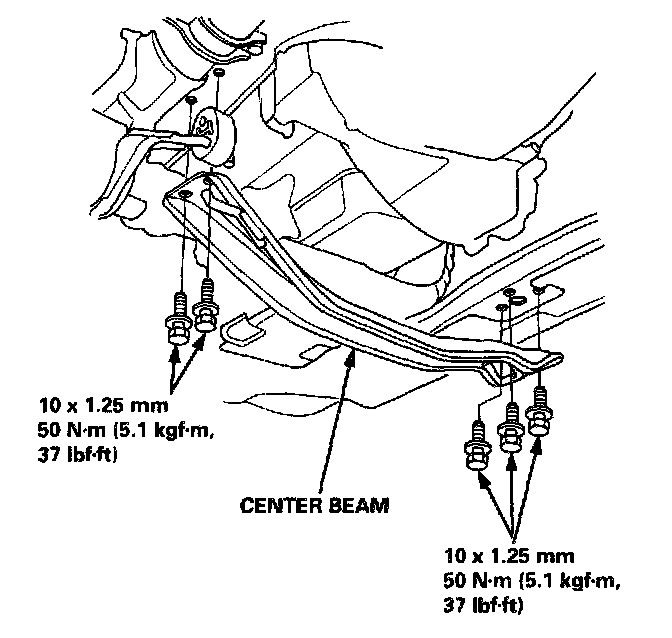 10 x 1.25 mm
50 N·m (5.1 kgf·m, 37 lbf·ft)

CENTER BEAM

10 x 1.25 mm
50 N·m (5.1 kgf·m, 37 lbf·ft)