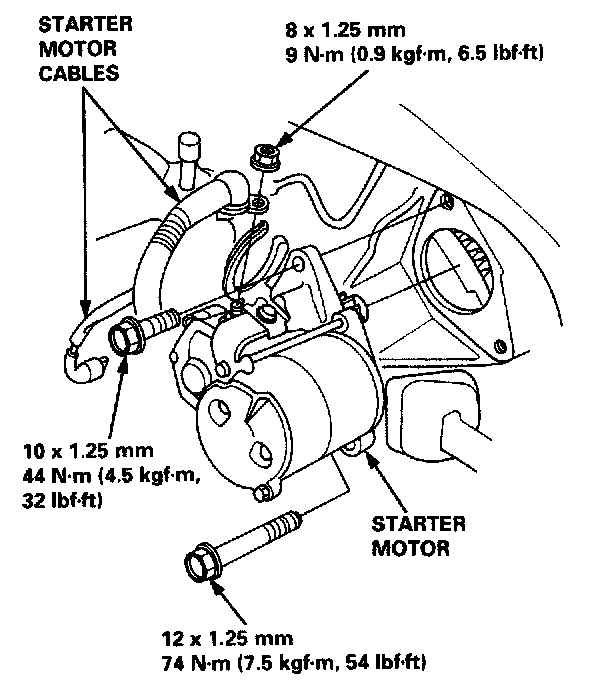 STARTER MOTOR CABLES

8 x 1.25 mm
9 N·m (0.9 kgf·m, 6.5 lbf·ft)

10 x 1.25 mm
44 N·m (4.5 kgf·m, 32 lbf·ft)

STARTER MOTOR

12 x 1.25 mm
74 N·m (7.5 kgf·m, 54 lbf·ft)