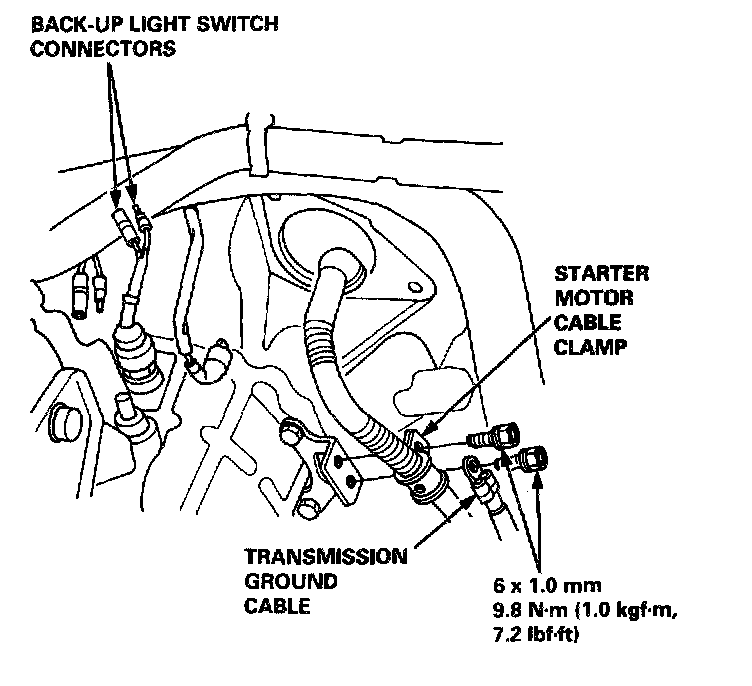 BACK-UP LIGHT SWITCH CONNECTORS

STARTER MOTOR CABLE CLAMP

TRANSMISSION GROUND CABLE

6 x 1.0 mm
9.8 N·m (1.0 kgf·m, 7.2 lbf·ft)