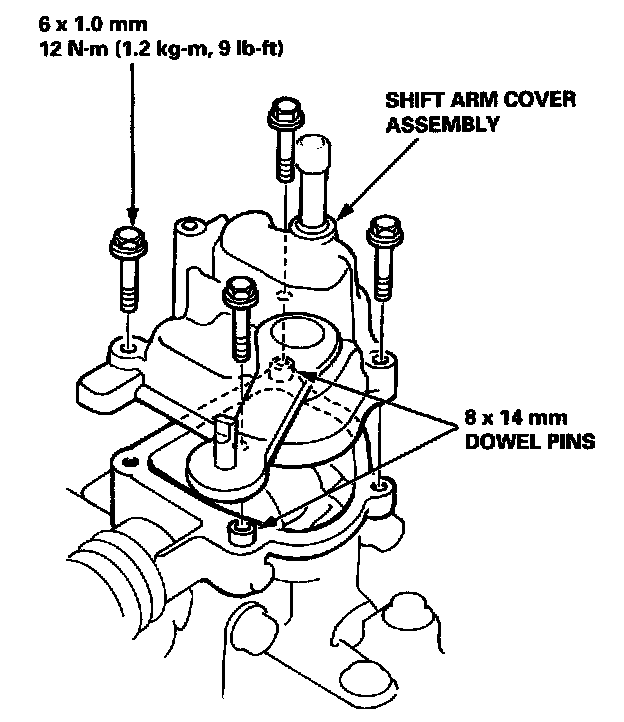 6 x 1.0 mm
12 N·m (1.2 kg-m, 9 lb-ft)

SHIFT ARM COVER ASSEMBLY

8 x 14 mm
DOWEL PINS