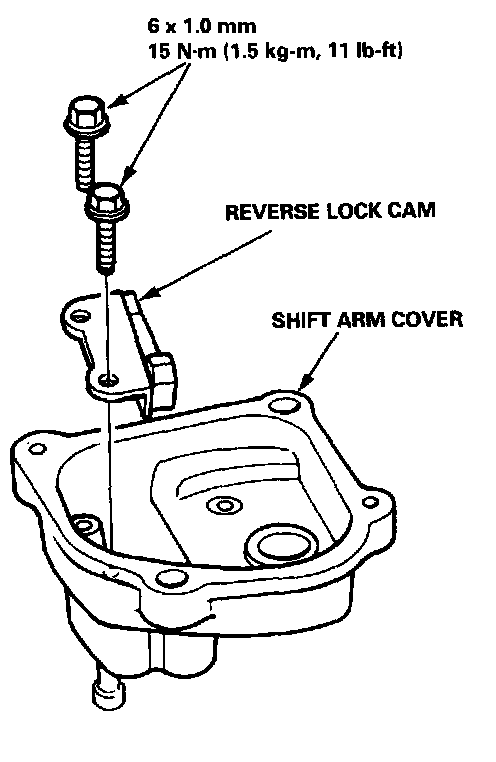 6 x 1.0 mm
15 N·m (1.5 kg-m, 11 lb-ft)

REVERSE LOCK CAM

SHIFT ARM COVER