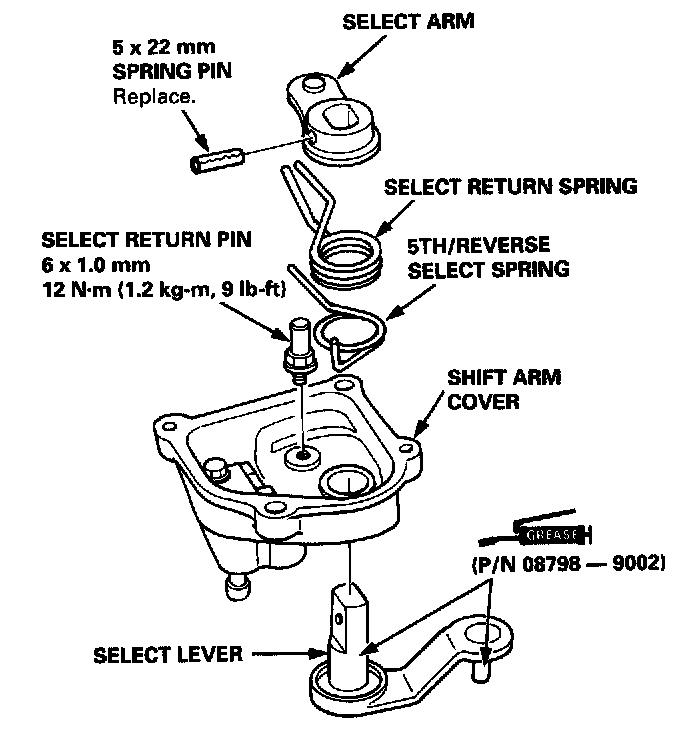 SELECT ARM

5 x 22 mm
SPRING PIN
Replace.

SELECT RETURN SPRING

SELECT RETURN PIN
6 x 1.0 mm
12 N·m (1.2 kg-m, 9 lb-ft)

5TH/REVERSE
SELECT SPRING

SHIFT ARM
COVER

GREASE

(P/N 08798 — 9002)

SELECT LEVER