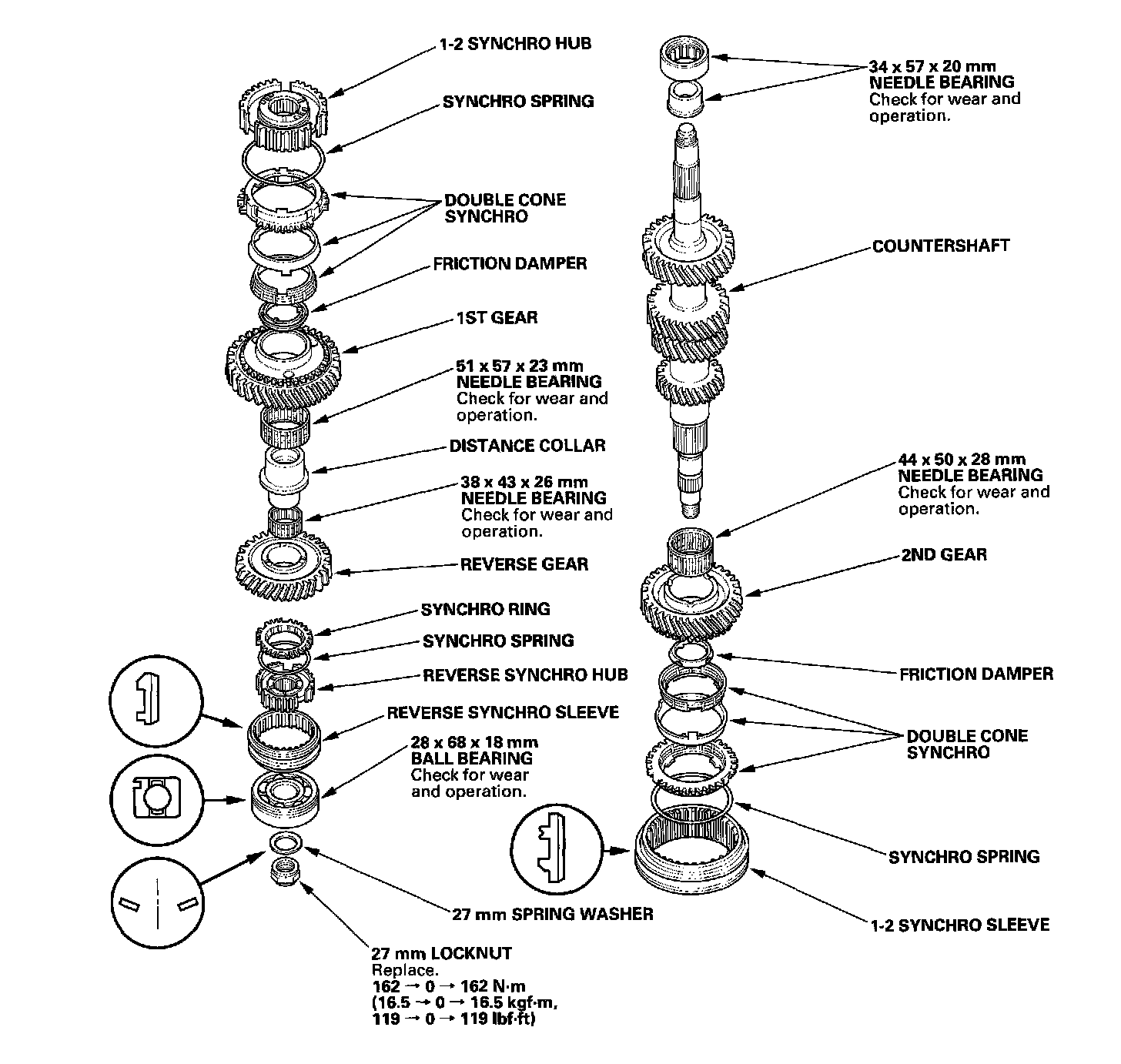 1-2 SYNCHRO HUB

SYNCHRO SPRING

DOUBLE CONE SYNCHRO

FRICTION DAMPER

1ST GEAR

51 x 57 x 23 mm NEEDLE BEARING
Check for wear and operation.

DISTANCE COLLAR

38 x 43 x 26 mm NEEDLE BEARING
Check for wear and operation.

REVERSE GEAR

SYNCHRO RING

SYNCHRO SPRING

REVERSE SYNCHRO HUB

REVERSE SYNCHRO SLEEVE

28 x 68 x 18 mm BALL BEARING
Check for wear and operation.

27 mm SPRING WASHER

27 mm LOCKNUT
Replace.
162 → 0 → 162 N·m
(16.5 → 0 → 16.5 kgf·m,
119 → 0 → 119 lbf·ft)

34 x 57 x 20 mm NEEDLE BEARING
Check for wear and operation.

COUNTERSHAFT

44 x 50 x 28 mm NEEDLE BEARING
Check for wear and operation.

2ND GEAR

FRICTION DAMPER

DOUBLE CONE SYNCHRO

SYNCHRO SPRING

1-2 SYNCHRO SLEEVE