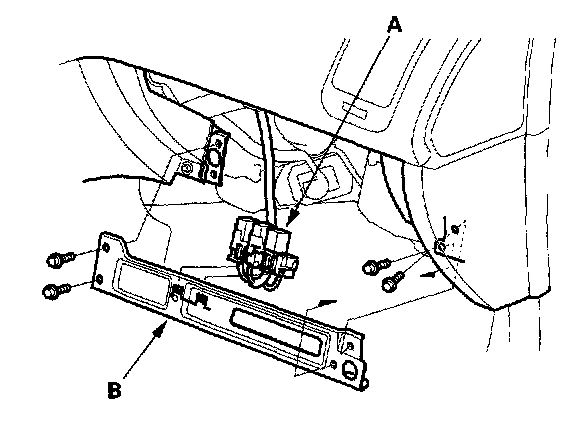 A

B