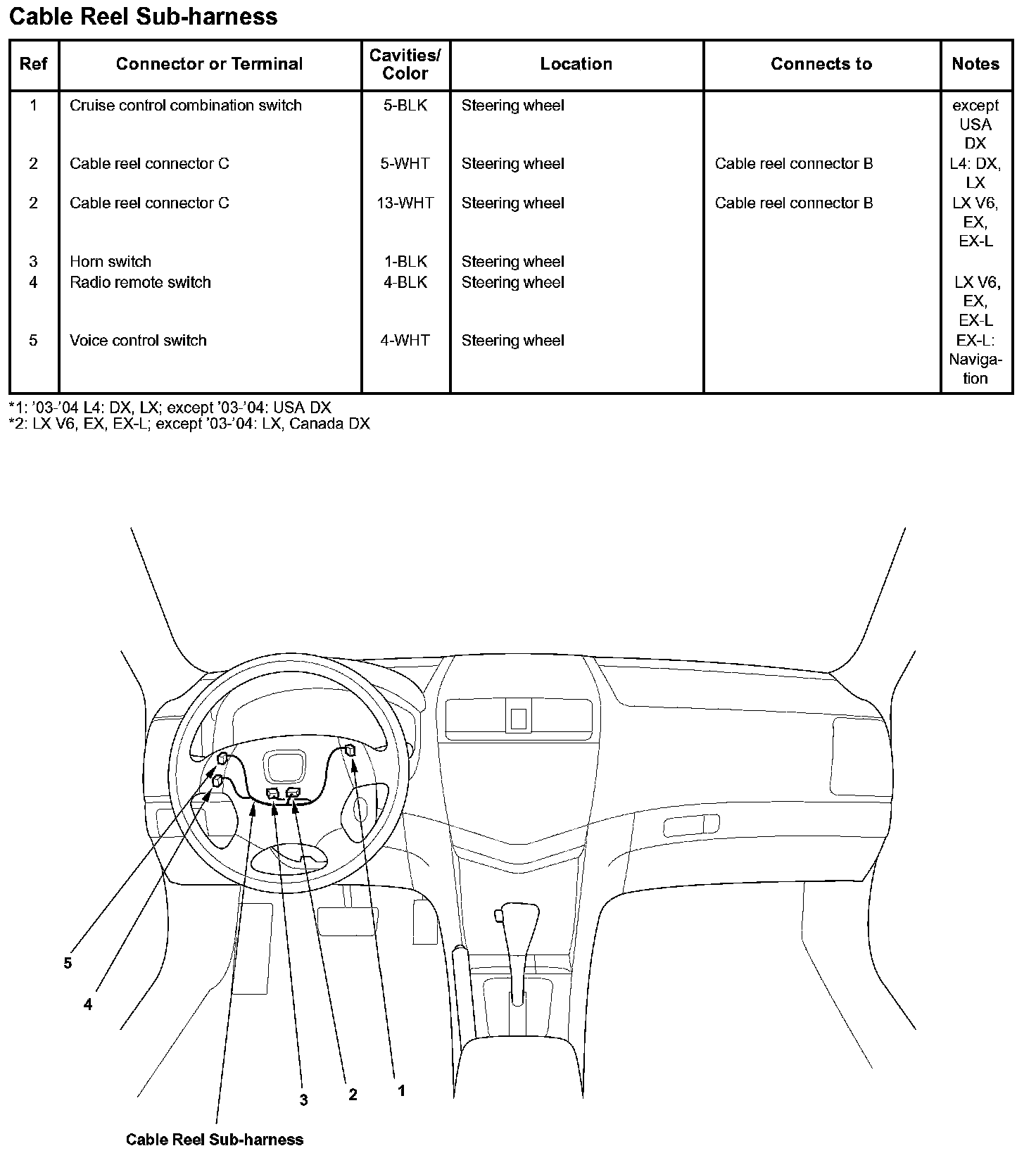 Cable Reel Sub-harness

| Ref | Connector or Terminal | Cavities/ Color | Location | Connects to | Notes |
|---|---|---|---|---|---|
| 1 | Cruise control combination switch | 5-BLK | Steering wheel | | except USA DX |
| 2 | Cable reel connector C | 5-WHT | Steering wheel | Cable reel connector B | L4: DX, LX |
| 2 | Cable reel connector C | 13-WHT | Steering wheel | Cable reel connector B | LX V6, EX, EX-L |
| 3 | Horn switch | 1-BLK | Steering wheel | | |
| 4 | Radio remote switch | 4-BLK | Steering wheel | | LX V6, EX, EX-L |
| 5 | Voice control switch | 4-WHT | Steering wheel | | EX-L: Navigation |

*1: '03-'04 L4: DX, LX; except '03-'04: USA DX
*2: LX V6, EX, EX-L; except '03-'04: LX, Canada DX

5
4
3
2
1
Cable Reel Sub-harness