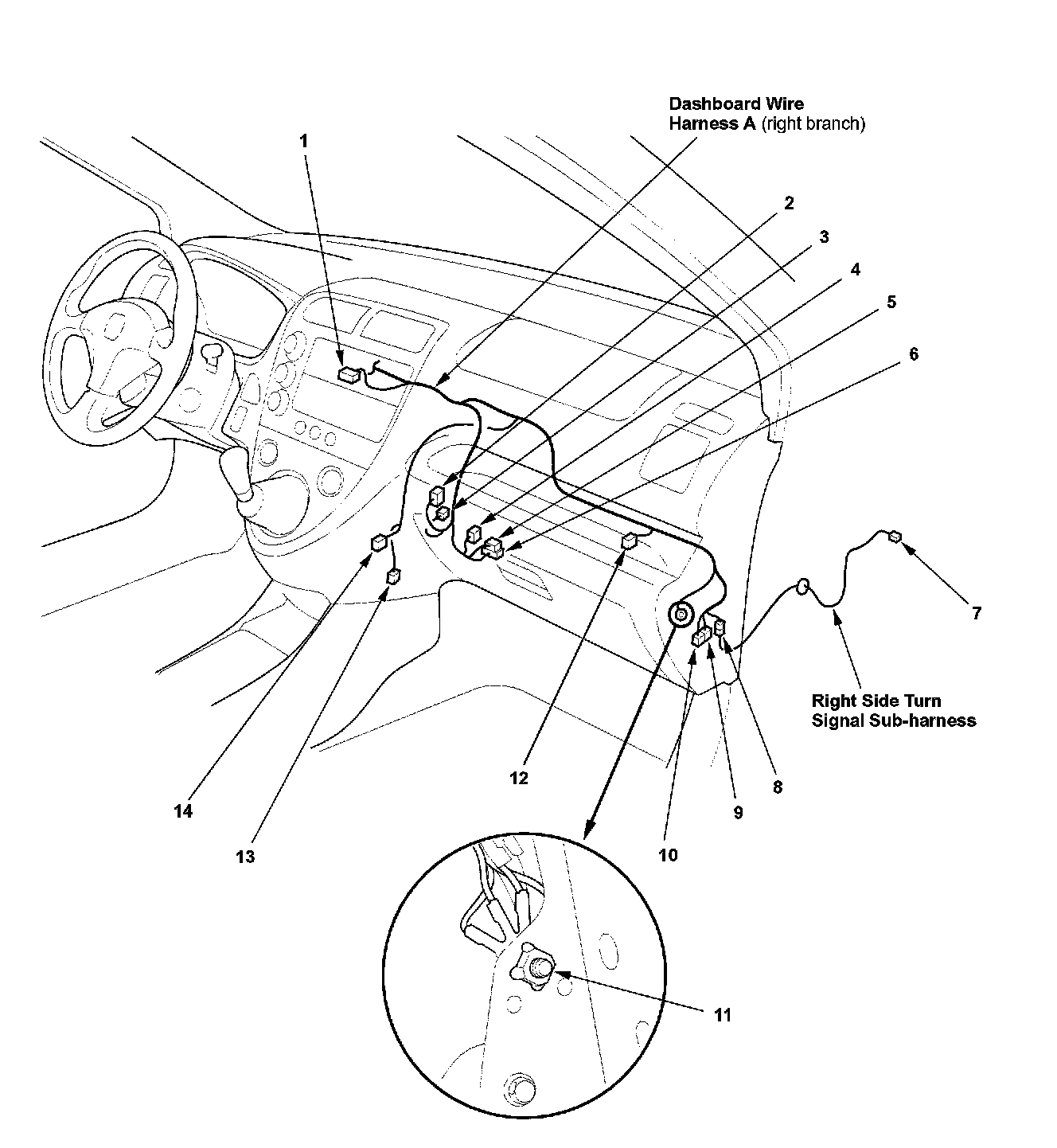 Dashboard Wire Harness A (right branch)

1

2

3

4

5

6

7

Right Side Turn Signal Sub-harness

8

9

10

12

14

13

11