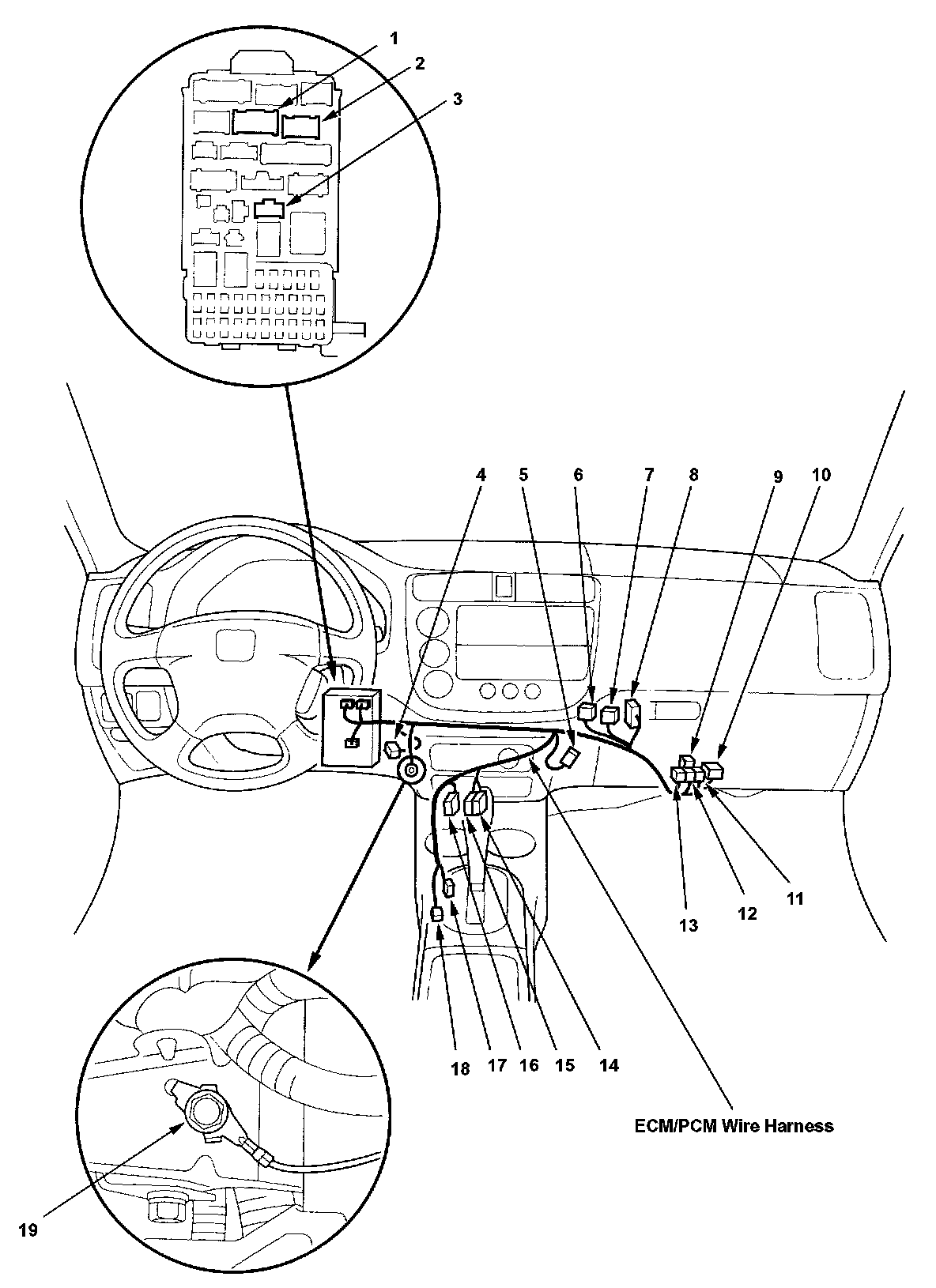 1
2
3
4
5
6
7
8
9
10
11
12
13
14
15
16
17
18
ECM/PCM Wire Harness
19