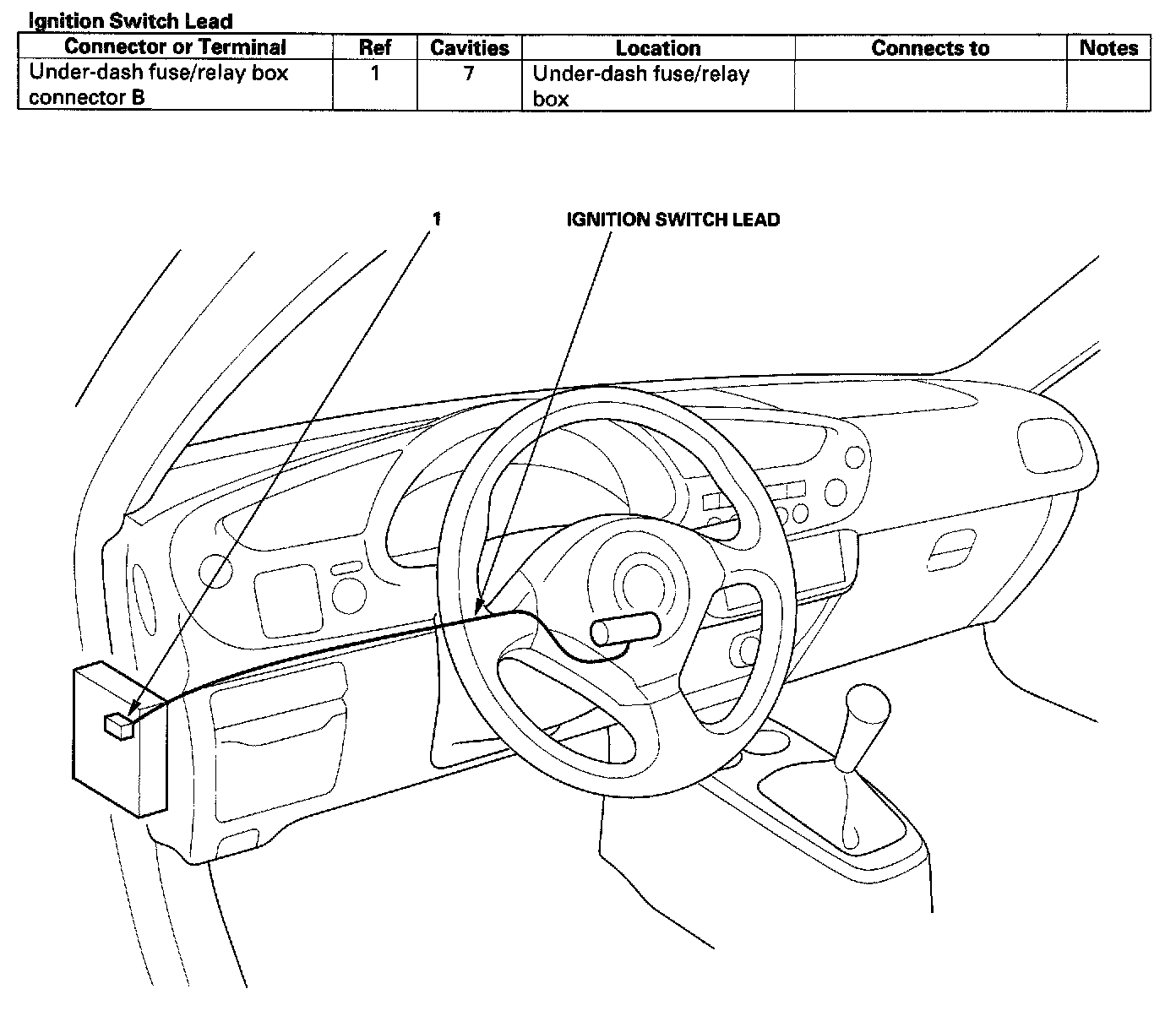 Ignition Switch Lead

| Connector or Terminal | Ref | Cavities | Location | Connects to | Notes |
|---|---|---|---|---|---|
| Under-dash fuse/relay box connector B | 1 | 7 | Under-dash fuse/relay box | | |

1

IGNITION SWITCH LEAD