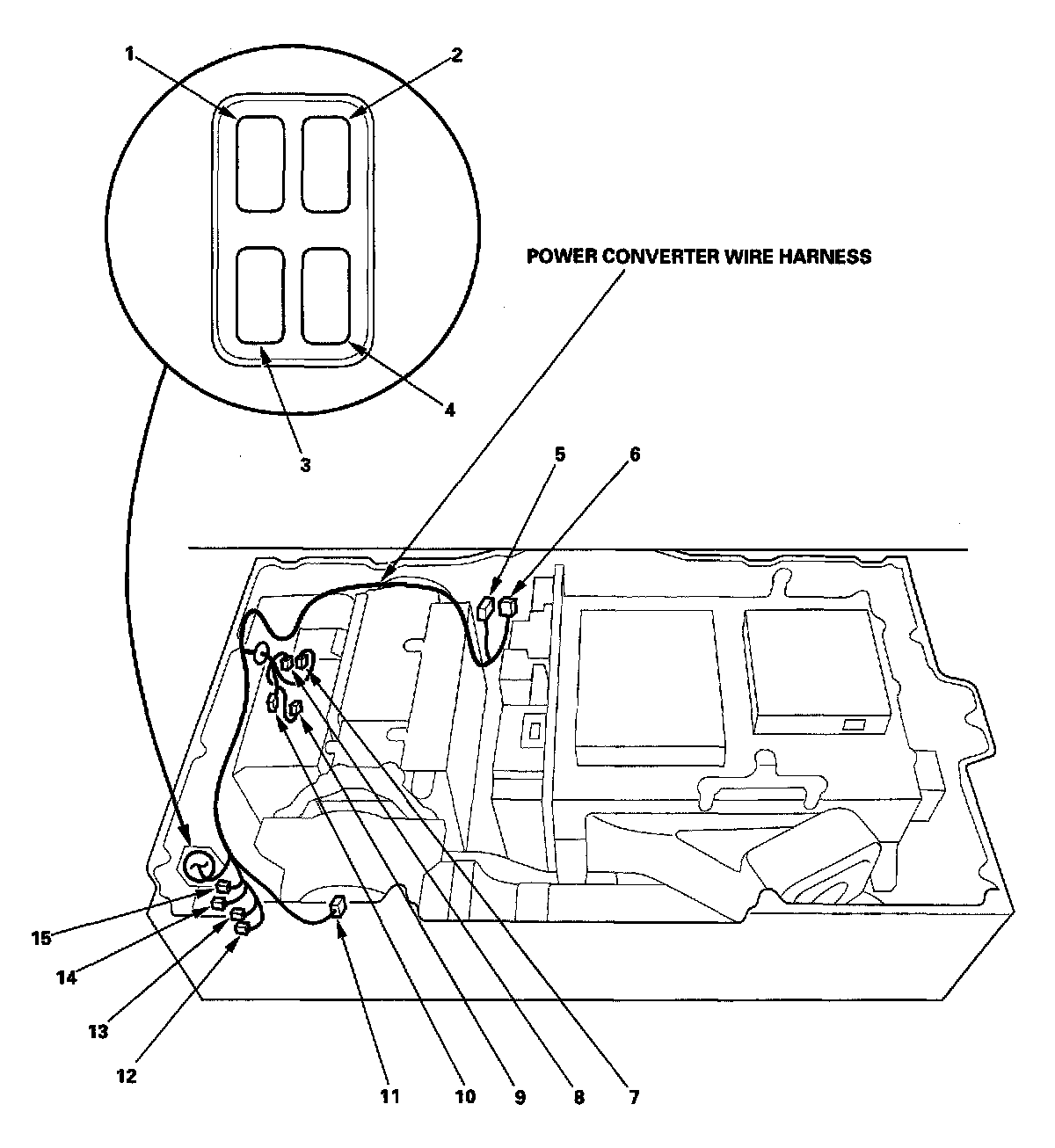 1
2
POWER CONVERTER WIRE HARNESS
4
3
5
6
15
14
13
12
11
10
9
8
7