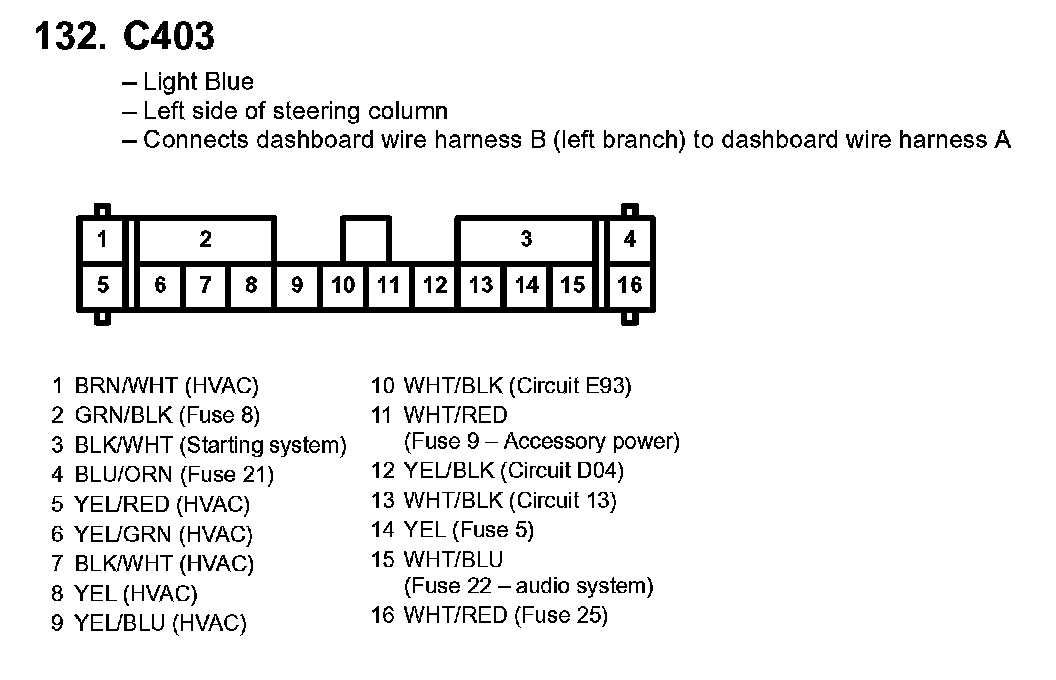 132. C403

– Light Blue
– Left side of steering column
– Connects dashboard wire harness B (left branch) to dashboard wire harness A

1 2 3 4
5 6 7 8 9 10 11 12 13 14 15 16

1 BRN/WHT (HVAC)
2 GRN/BLK (Fuse 8)
3 BLK/WHT (Starting system)
4 BLU/ORN (Fuse 21)
5 YEL/RED (HVAC)
6 YEL/GRN (HVAC)
7 BLK/WHT (HVAC)
8 YEL (HVAC)
9 YEL/BLU (HVAC)

10 WHT/BLK (Circuit E93)
11 WHT/RED (Fuse 9 – Accessory power)
12 YEL/BLK (Circuit D04)
13 WHT/BLK (Circuit 13)
14 YEL (Fuse 5)
15 WHT/BLU (Fuse 22 – audio system)
16 WHT/RED (Fuse 25)